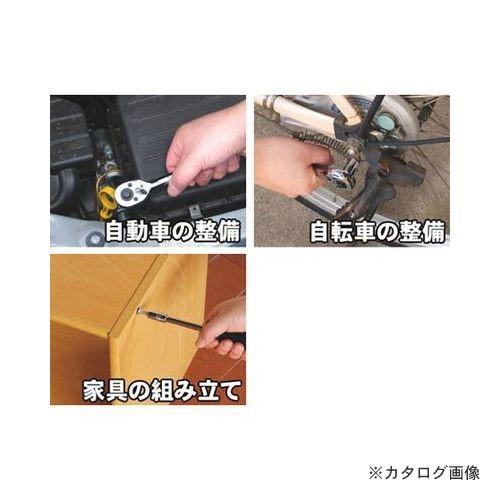 自動車の整備

自転車の整備

家具の組み立て

※カタログ画像