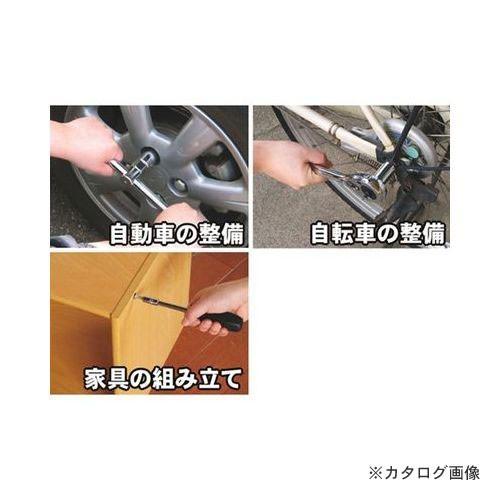 自動車の整備

自転車の整備

家具の組み立て

※カタログ画像