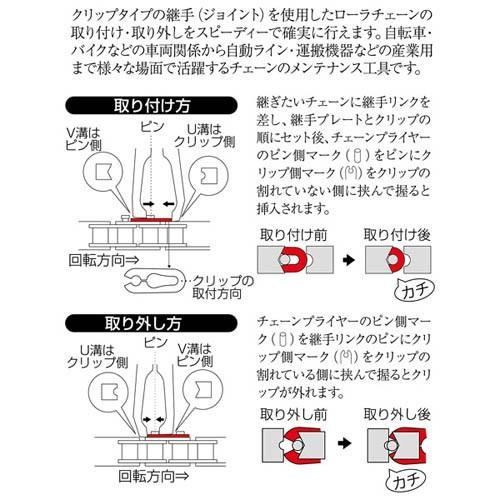 クリップタイプの継手（ジョイント）を使用したローラチェーンの取り付け・取り外しをスピーディーで確実に行えます。自転車・バイクなどの車両関係から自動ライン・運搬機器などの産業用まで様々な場面で活躍するチェーンのメンテナンス工具です。

取り付け方

V溝は
ピン側

ピン

U溝は
クリップ側

回転方向⇒

クリップの
取付方向

継ぎたいチェーンに継手リンクを差し、継手プレートとクリップの順にセット後、チェーンプライヤーのピン側マーク（ ）をピンにクリップ側マーク（ ）をクリップの割れていない側に挟んで握ると挿入されます。

取り付け前

取り付け後

カチ

取り外し方

U溝は
クリップ側

ピン

V溝は
ピン側

回転方向⇒

チェーンプライヤーのピン側マーク（ ）を継手リンクのピンにクリップ側マーク（ ）をクリップの割れている側に挟んで握るとクリップが外れます。

取り外し前

取り外し後

カチ