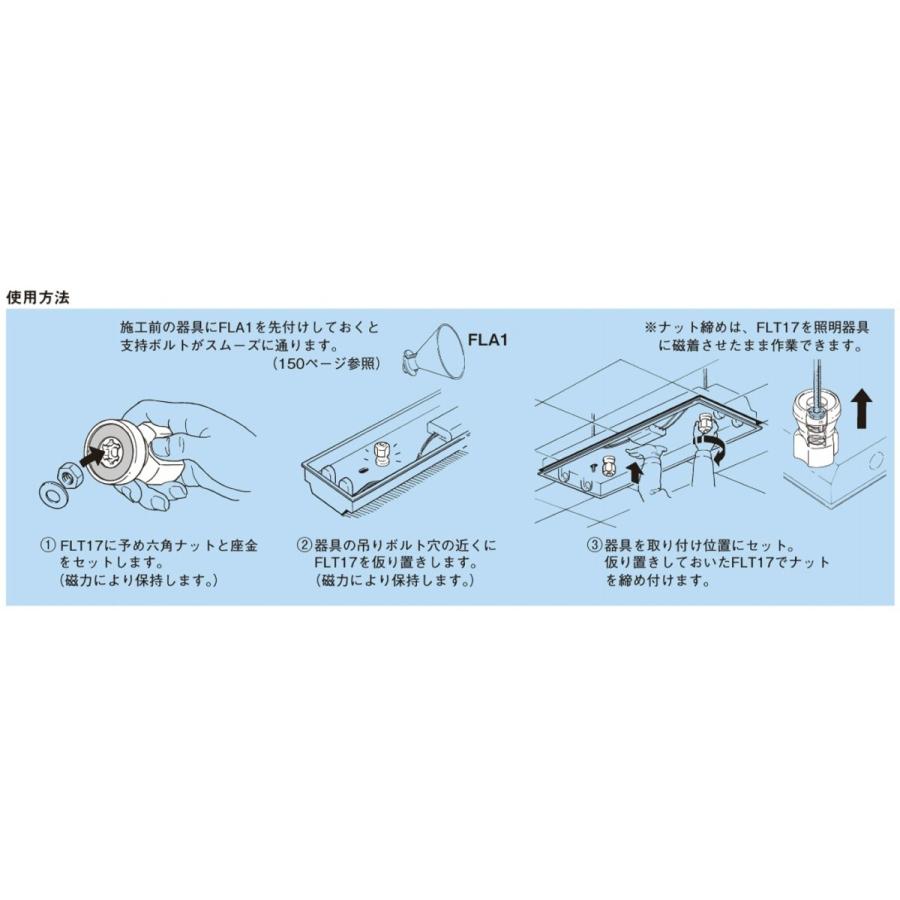 使用方法

施工前の器具にFLA1を先付けしておくと支持ボルトがスムーズに通ります。
（150ページ参照）

FLA1

※ナット締めは、FLT17を照明器具に磁着させたまま作業できます。

① FLT17に予め六角ナットと座金をセットします。
（磁力により保持します。）

② 器具の吊りボルト穴の近くにFLT17を仮り置きします。
（磁力により保持します。）

③ 器具を取り付け位置にセット。
仮り置きしておいたFLT17でナットを締め付けます。