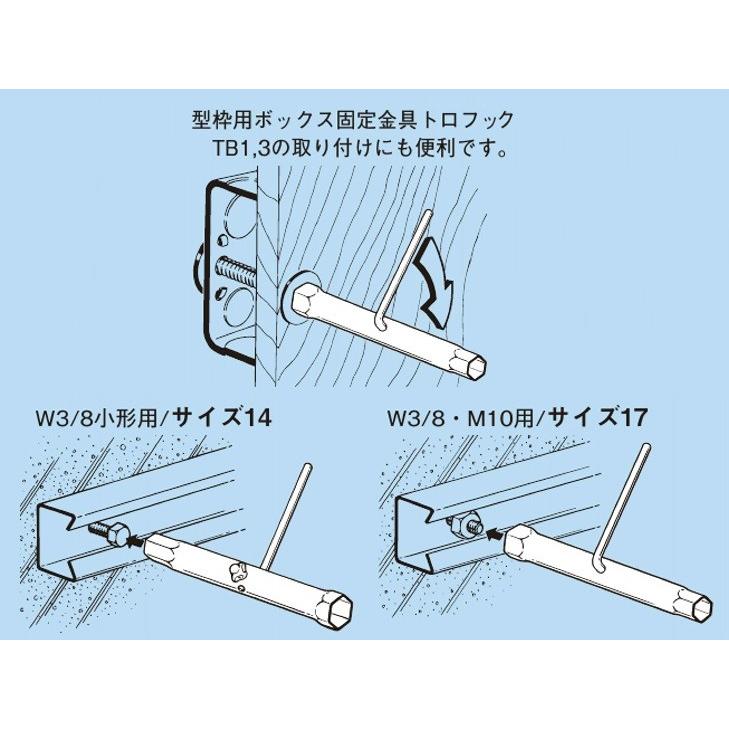 型枠用ボックス固定金具トロフック
TB1,3の取り付けにも便利です。

W3/8小形用/サイズ14

W3/8・M10用/サイズ17