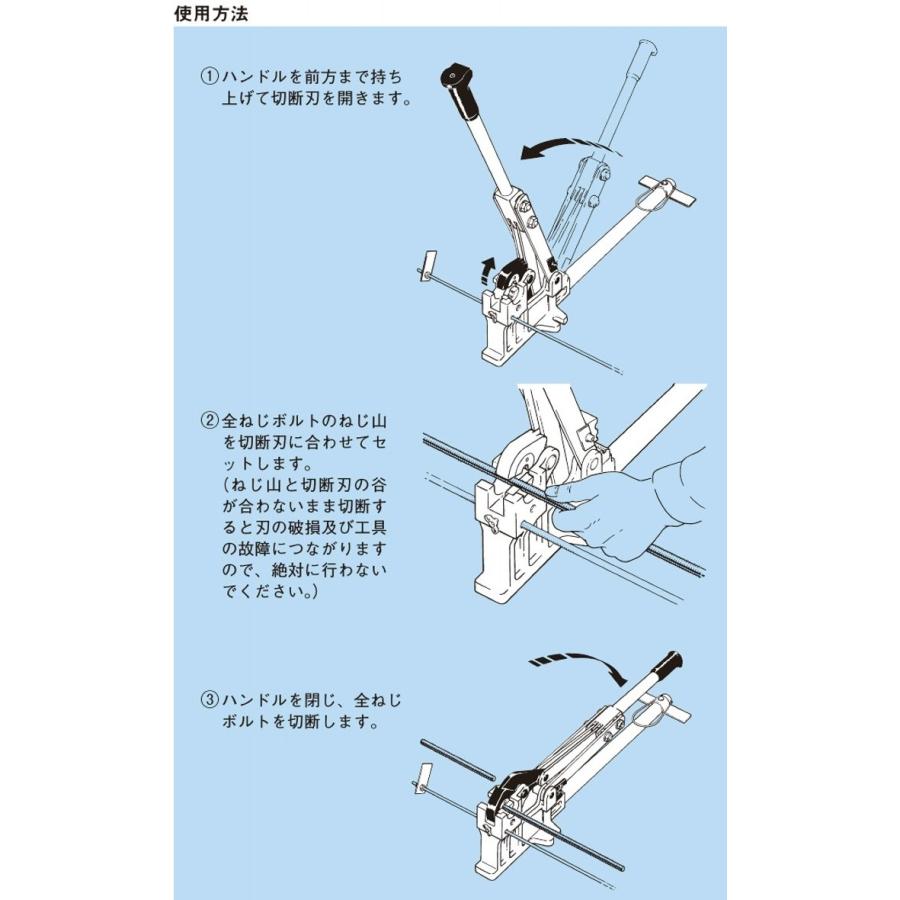 使用方法

①ハンドルを前方まで持ち上げて切断刃を開きます。

②全ねじボルトのねじ山を切断刃に合わせてセットします。
（ねじ山と切断刃の谷が合わないまま切断すると刃の破損及び工具の故障につながりますので、絶対に行わないでください。）

③ハンドルを閉じ、全ねじボルトを切断します。