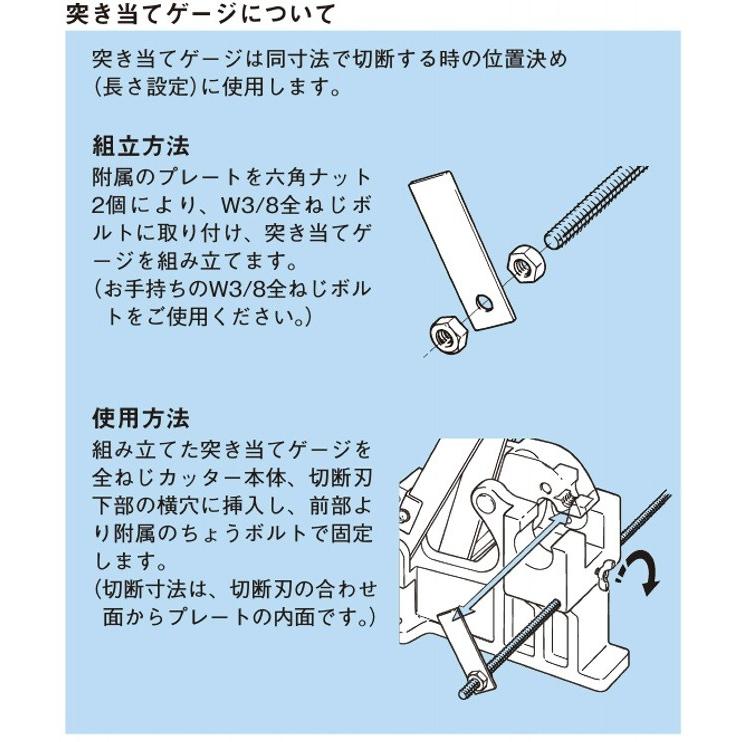 突き当てゲージについて

突き当てゲージは同寸法で切断する時の位置決め(長さ設定)に使用します。

組立方法
附属のプレートを六角ナット2個により、W3/8全ねじボルトに取り付け、突き当てゲージを組み立てます。
(お手持ちのW3/8全ねじボルトをご使用ください。)

使用方法
組み立てた突き当てゲージを全ねじカッター本体、切断刃下部の横穴に挿入し、前部より附属のちょうボルトで固定します。
(切断寸法は、切断刃の合わせ面からプレートの内面です。)