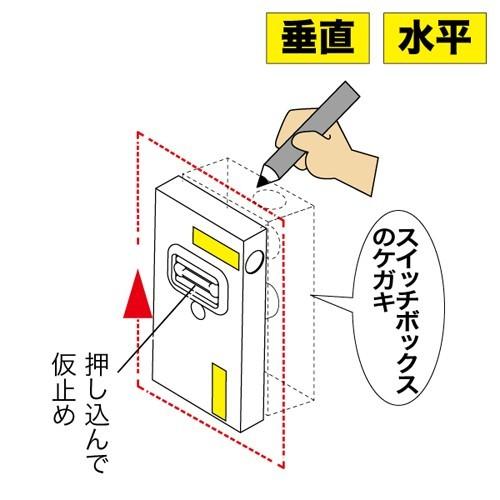 垂直 水平

スイッチボックスのケガキ

押し込んで仮止め