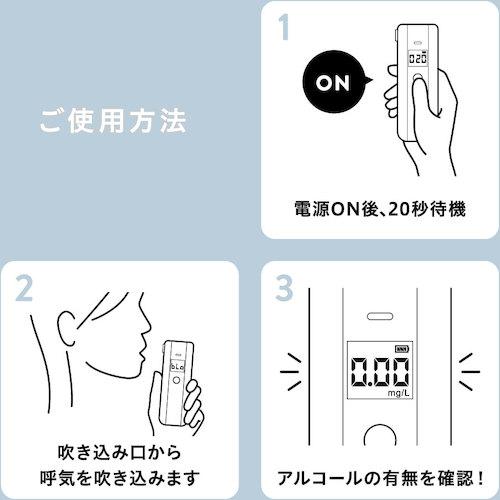 ご使用方法

1

ON

020

電源ON後、20秒待機

2

bLo

吹き込み口から
呼気を吹き込みます

3

0.00
mg/L

アルコールの有無を確認！