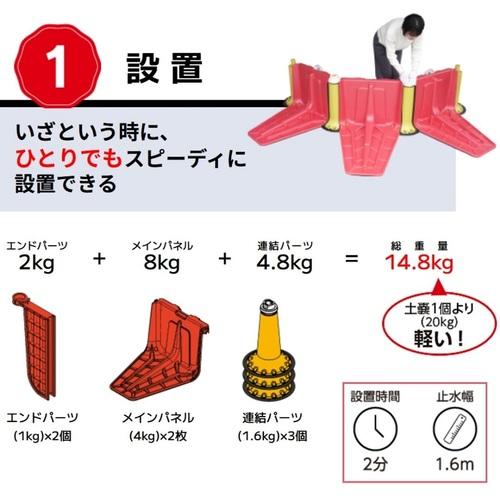 1 設置

いざという時に、
ひとりでもスピーディに
設置できる

エンドパーツ
2kg
+
メインパネル
8kg
+
連結パーツ
4.8kg
=
総重量
14.8kg

土嚢1個より
(20kg)
軽い！

エンドパーツ
(1kg)×2個

メインパネル
(4kg)×2枚

連結パーツ
(1.6kg)×3個

設置時間
2分

止水幅
1.6m