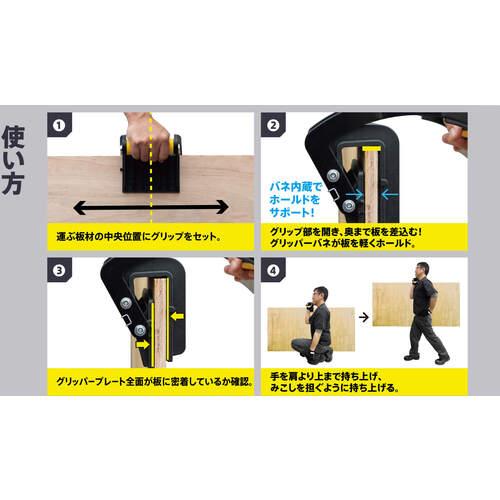 使い方

1

運ぶ板材の中央位置にグリップをセット。

2

バネ内蔵でホールドをサポート!

グリップ部を開き、奥まで板を差込む!
グリッパーバネが板を軽くホールド。

3

グリッパープレート全面が板に密着しているか確認。

4

手を肩より上まで持ち上げ、
みこしを担ぐように持ち上げる。