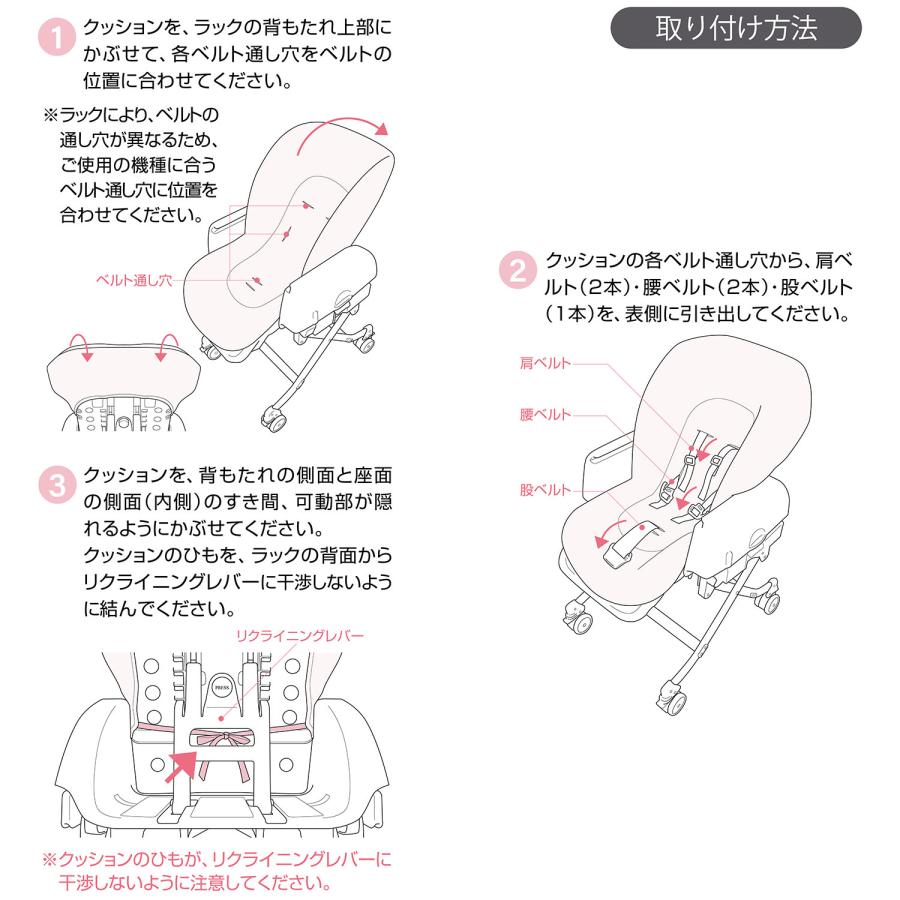 取り付け方法

1 クッションを、ラックの背もたれ上部にかぶせて、各ベルト通し穴をベルトの位置に合わせてください。

※ラックにより、ベルトの通し穴が異なるため、ご使用の機種に合うベルト通し穴に位置を合わせてください。

ベルト通し穴

2 クッションの各ベルト通し穴から、肩ベルト（2本）・腰ベルト（2本）・股ベルト（1本）を、表側に引き出してください。

肩ベルト
腰ベルト
股ベルト

3 クッションを、背もたれの側面と座面の側面（内側）のすき間、可動部が隠れるようにかぶせてください。
クッションのひもを、ラックの背面からリクライニングレバーに干渉しないように結んでください。

リクライニングレバー

PRESS

※クッションのひもが、リクライニングレバーに干渉しないように注意してください。