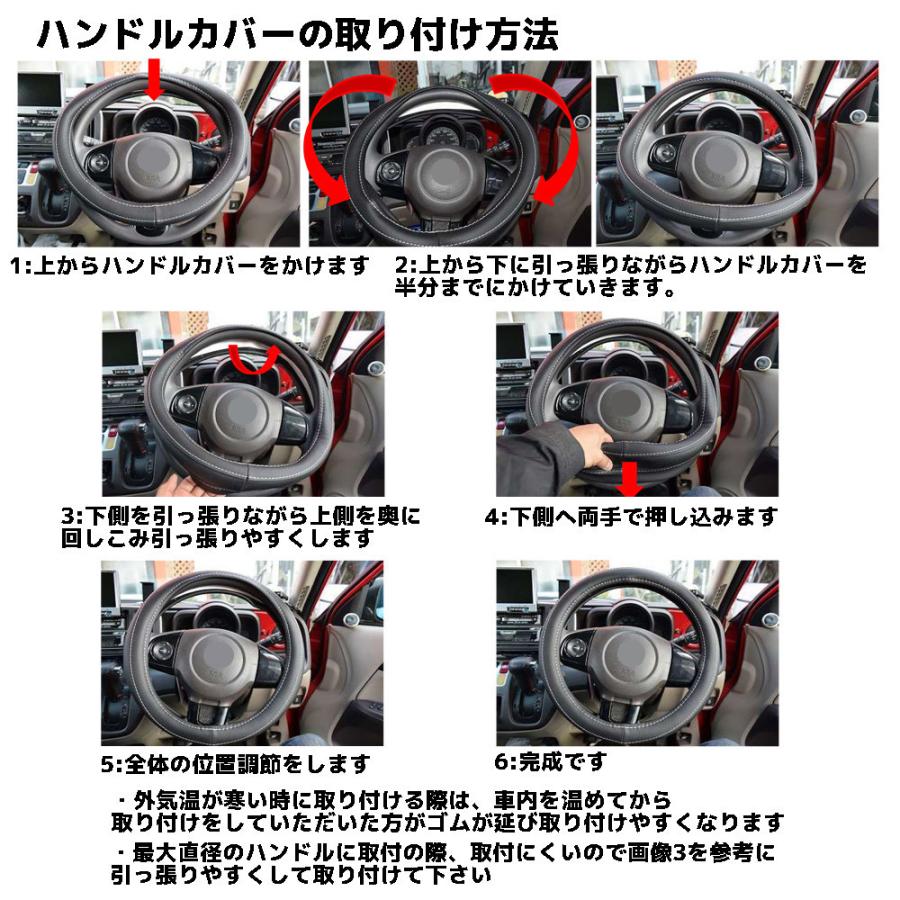 ハンドルカバーの取り付け方法

1:上からハンドルカバーをかけます

2:上から下に引っ張りながらハンドルカバーを半分までにかけていきます。

3:下側を引っ張りながら上側を奥に回しこみ引っ張りやすくします

4:下側へ両手で押し込みます

5:全体の位置調節をします

6:完成です

・外気温が寒い時に取り付ける際は、車内を温めてから取り付けをしていただいた方がゴムが延び取り付けやすくなります

・最大直径のハンドルに取付の際、取付にくいので画像3を参考に引っ張りやすくして取り付けて下さい