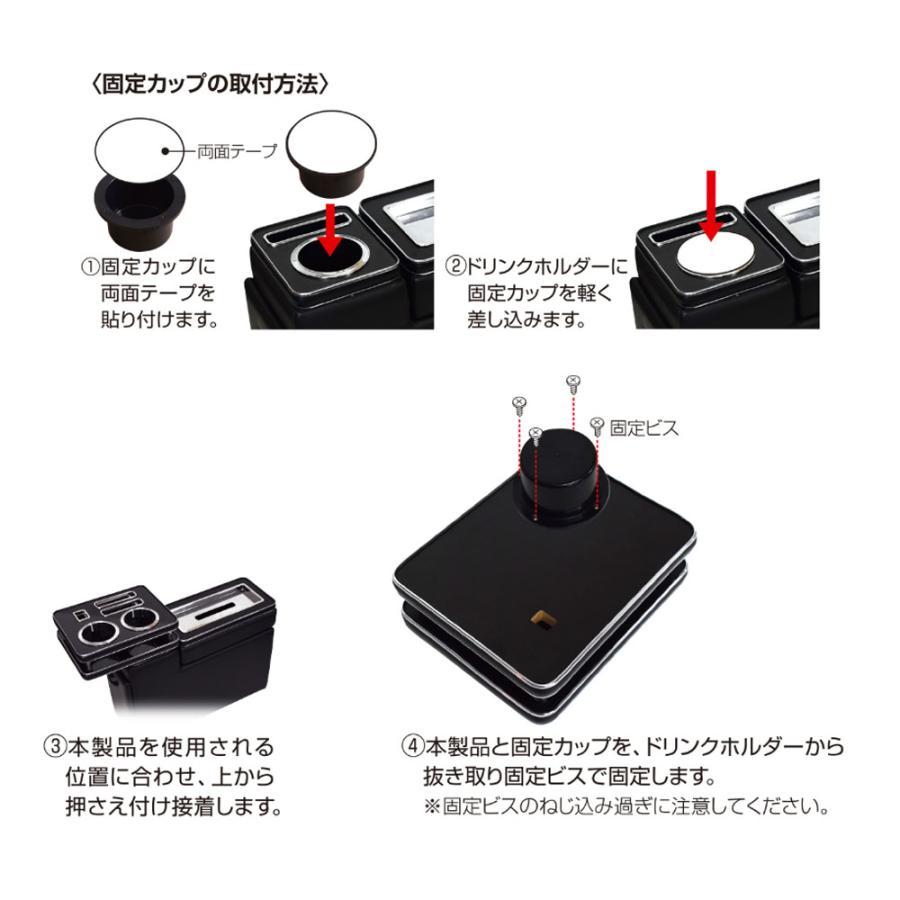 〈固定カップの取付方法〉

両面テープ

①固定カップに両面テープを貼り付けます。

②ドリンクホルダーに固定カップを軽く差し込みます。

固定ビス

③本製品を使用される位置に合わせ、上から押さえ付け接着します。

④本製品と固定カップを、ドリンクホルダーから抜き取り固定ビスで固定します。
※固定ビスのねじ込み過ぎに注意してください。