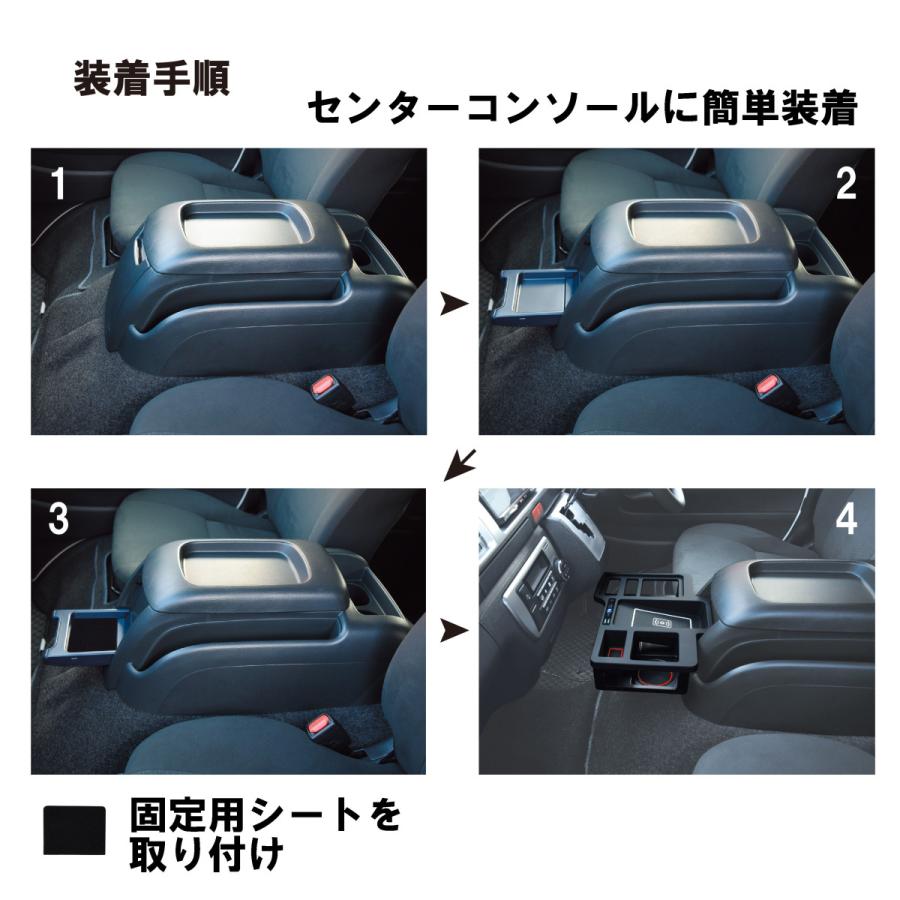 装着手順

センターコンソールに簡単装着

1

2

3

4

固定用シートを取り付け