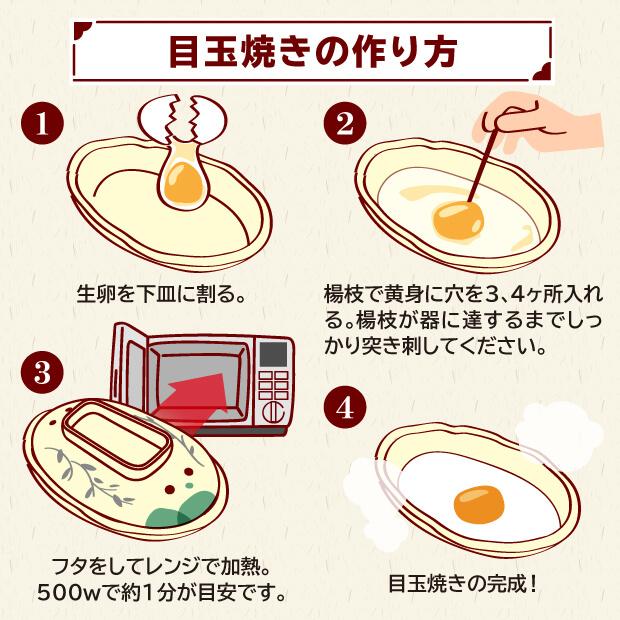 目玉焼きの作り方

1

生卵を下皿に割る。

2

楊枝で黄身に穴を3、4ヶ所入れる。楊枝が器に達するまでしっかり突き刺してください。

3

フタをしてレンジで加熱。500wで約1分が目安です。

4

目玉焼きの完成！