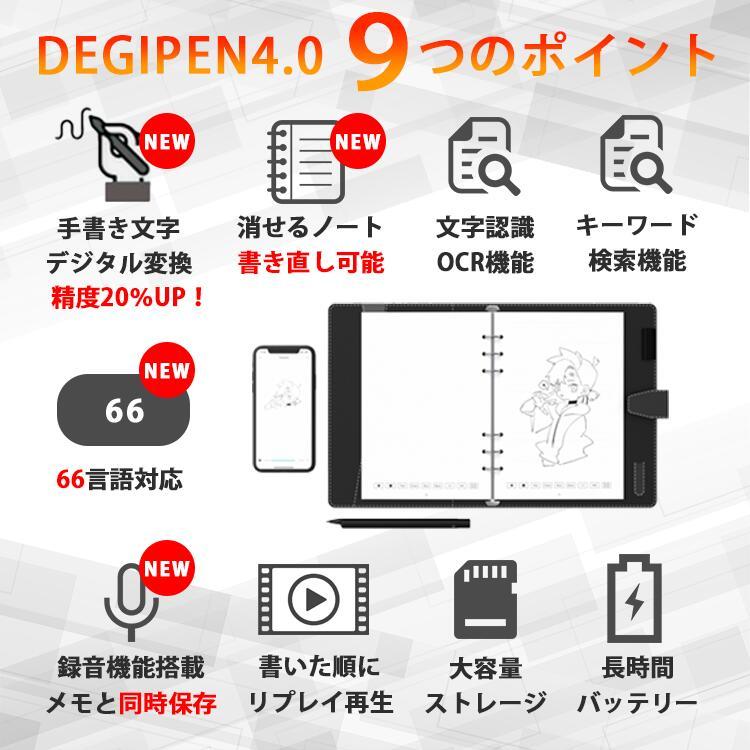 DEGIPEN4.0 9つのポイント

NEW
手書き文字
デジタル変換
精度20%UP！

NEW
消せるノート
書き直し可能

文字認識
OCR機能

キーワード
検索機能

NEW
66
66言語対応

NEW
録音機能搭載
メモと同時保存

書いた順に
リプレイ再生

大容量
ストレージ

長時間
バッテリー