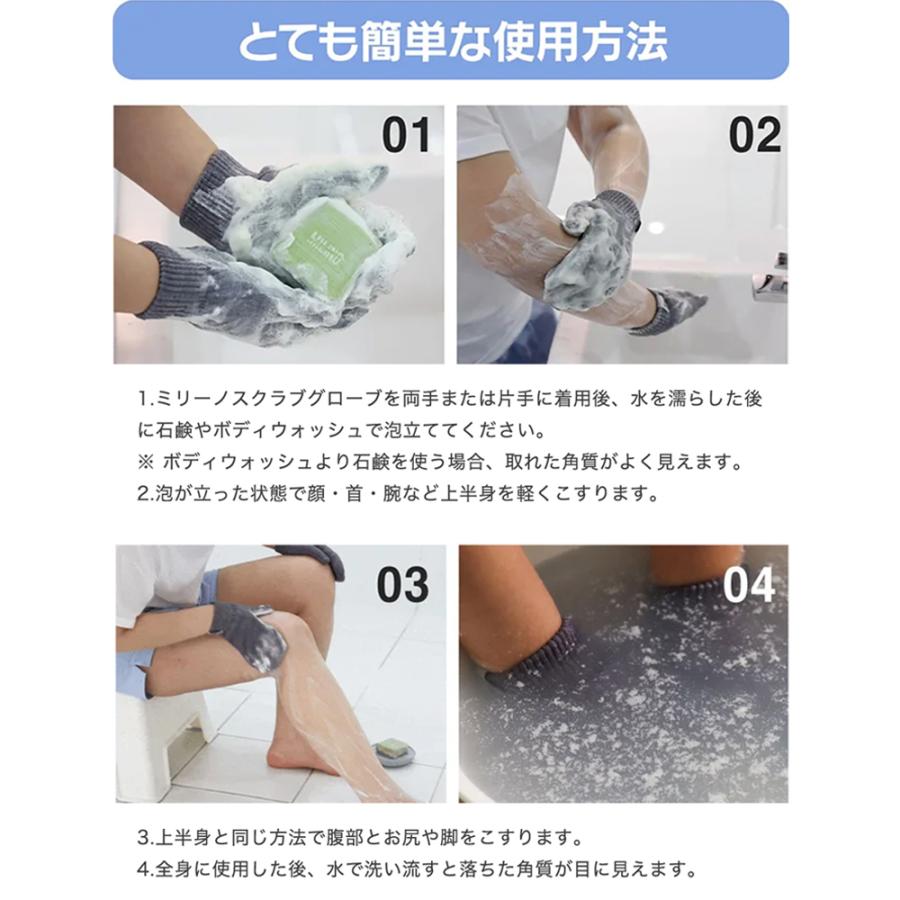 とても簡単な使用方法

01

02

1.ミリーノスクラブグローブを両手または片手に着用後、水を濡らした後に石鹸やボディウォッシュで泡立ててください。
※ ボディウォッシュより石鹸を使う場合、取れた角質がよく見えます。
2.泡が立った状態で顔・首・腕など上半身を軽くこすります。

03

04

3.上半身と同じ方法で腹部とお尻や脚をこすります。
4.全身に使用した後、水で洗い流すと落ちた角質が目に見えます。