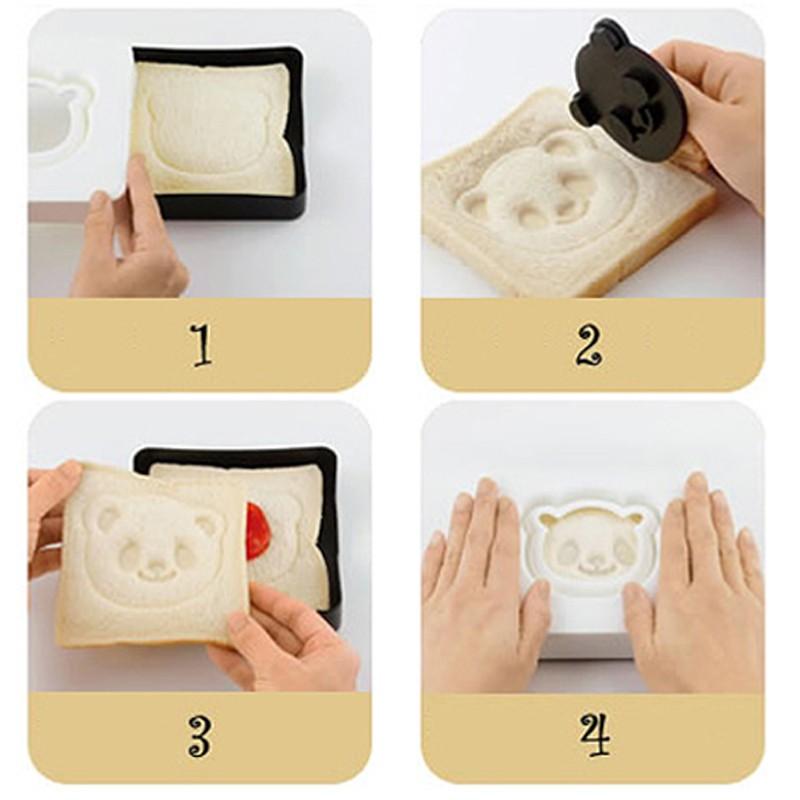 1

2

3

4