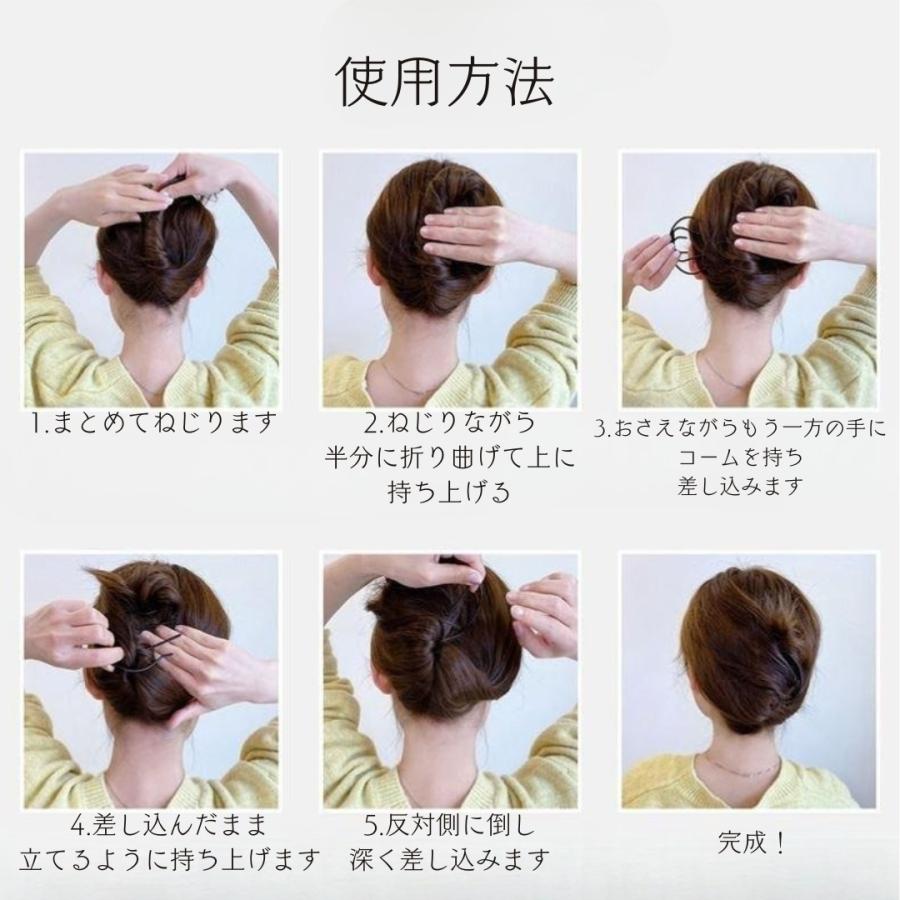 使用方法

1.まとめてねじります

2.ねじりながら
半分に折り曲げて上に
持ち上げる

3.おさえながらもう一方の手に
コームを持ち
差し込みます

4.差し込んだまま
立てるように持ち上げます

5.反対側に倒し
深く差し込みます

完成！