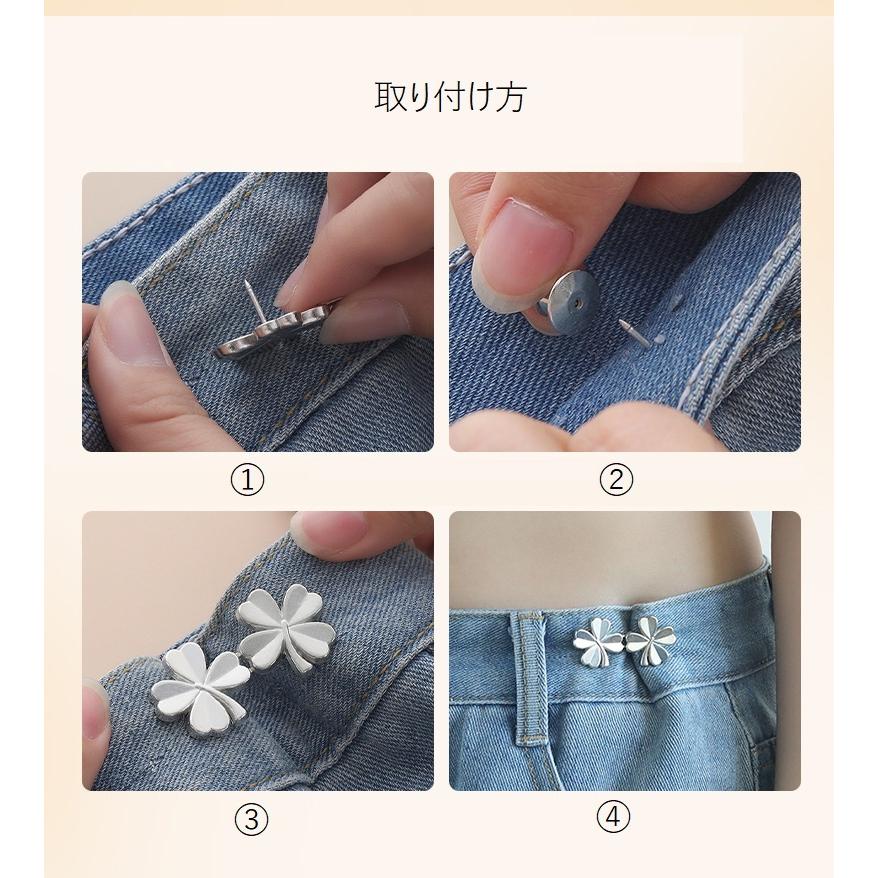 取り付け方

①

②

③

④