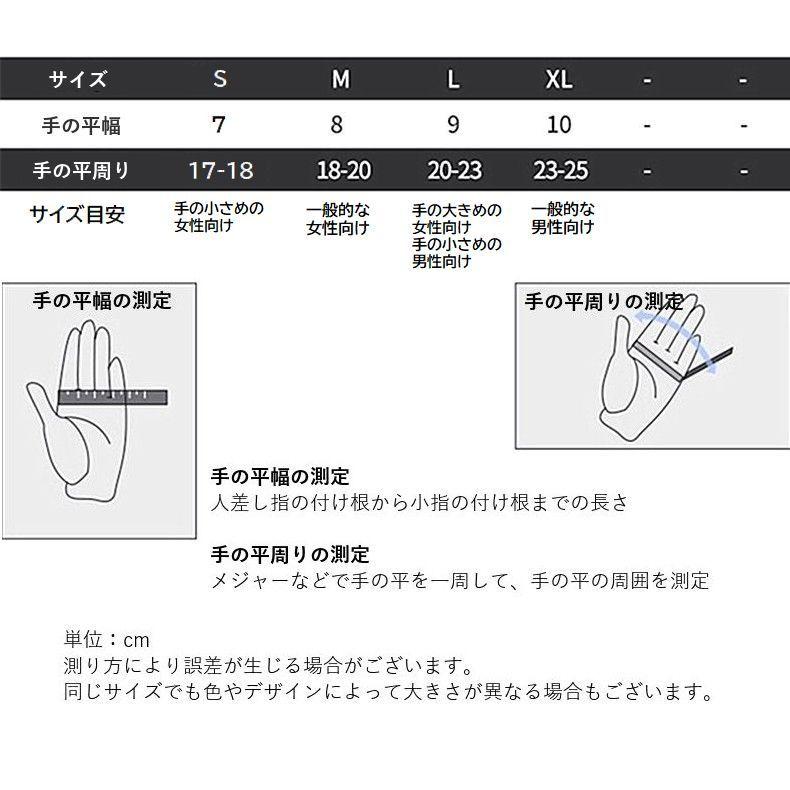 | サイズ | S | M | L | XL | - | - |
|---|---|---|---|---|---|---|
| 手の平幅 | 7 | 8 | 9 | 10 | - | - |
| 手の平周り | 17-18 | 18-20 | 20-23 | 23-25 | - | - |
| サイズ目安 | 手の小さめの女性向け | 一般的な女性向け | 手の大きめの女性向け 手の小さめの男性向け | 一般的な男性向け | | |

手の平幅の測定

手の平周りの測定

手の平幅の測定
人差し指の付け根から小指の付け根までの長さ

手の平周りの測定
メジャーなどで手の平を一周して、手の平の周囲を測定

単位：cm
測り方により誤差が生じる場合がございます。
同じサイズでも色やデザインによって大きさが異なる場合もございます。