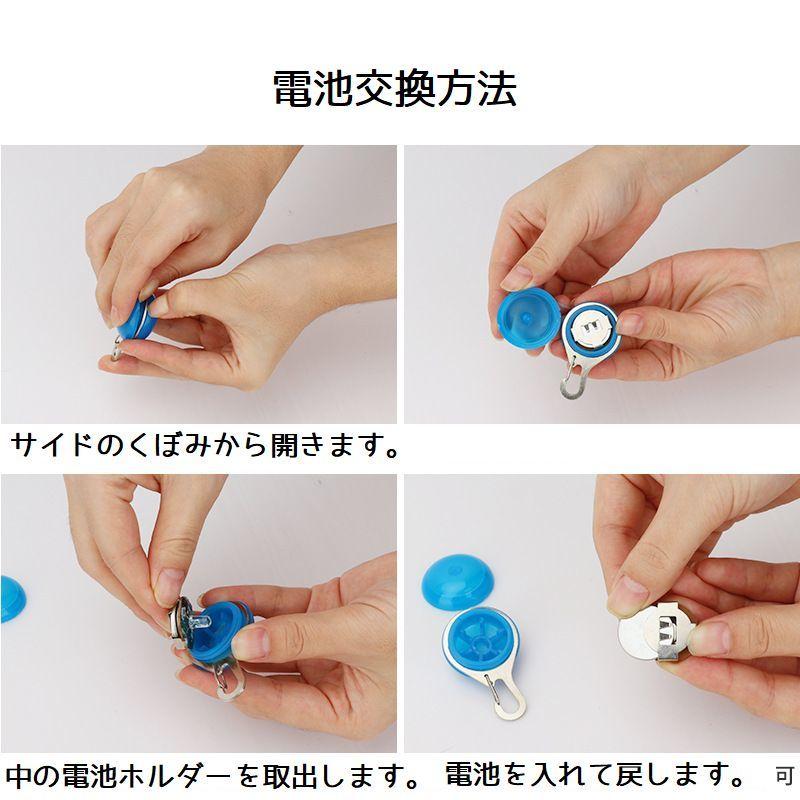 電池交換方法

サイドのくぼみから開きます。

中の電池ホルダーを取出します。 電池を入れて戻します。 可