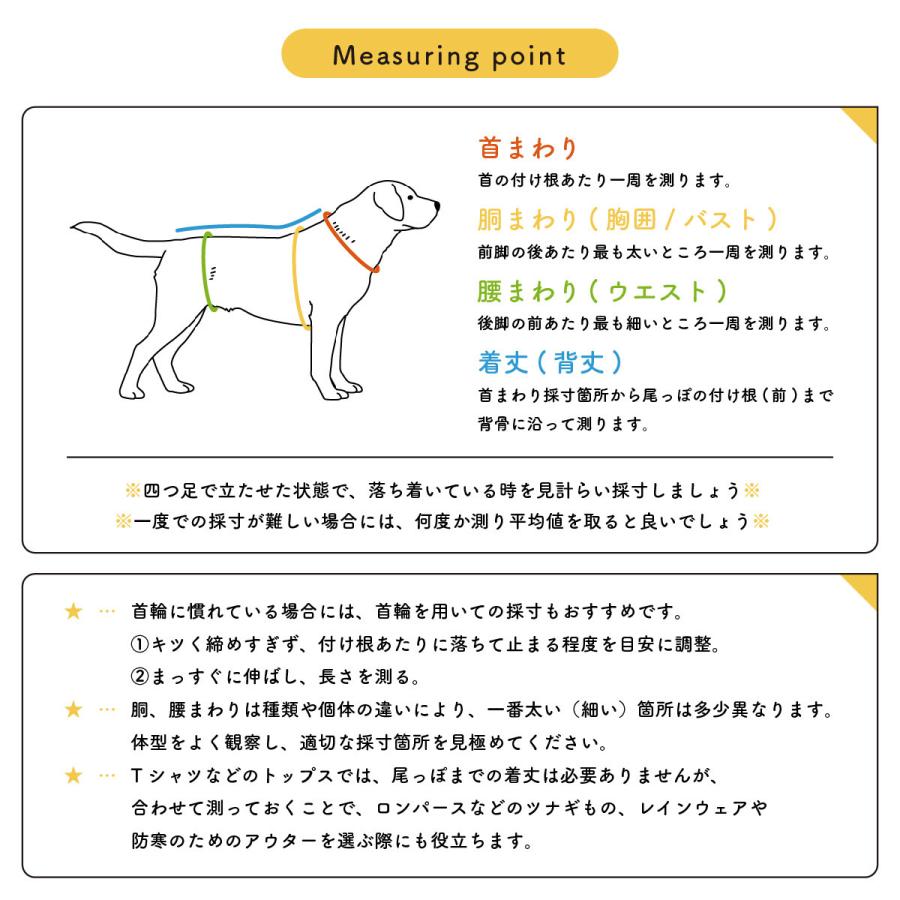 Measuring point

首まわり
首の付け根あたり一周を測ります。

胴まわり（胸囲／バスト）
前脚の後あたり最も太いところ一周を測ります。

腰まわり（ウエスト）
後脚の前あたり最も細いところ一周を測ります。

着丈（背丈）
首まわり採寸箇所から尾っぽの付け根（前）まで背骨に沿って測ります。

※四つ足で立たせた状態で、落ち着いている時を見計らい採寸しましょう※
※一度での採寸が難しい場合には、何度か測り平均値を取ると良いでしょう※

★ … 首輪に慣れている場合には、首輪を用いての採寸もおすすめです。
①キツく締めすぎず、付け根あたりに落ちて止まる程度を目安に調整。
②まっすぐに伸ばし、長さを測る。

★ … 胴、腰まわりは種類や個体の違いにより、一番太い（細い）箇所は多少異なります。
体型をよく観察し、適切な採寸箇所を見極めてください。

★ … Tシャツなどのトップスでは、尾っぽまでの着丈は必要ありませんが、
合わせて測っておくことで、ロンパースなどのツナギもの、レインウェアや
防寒のためのアウターを選ぶ際にも役立ちます。