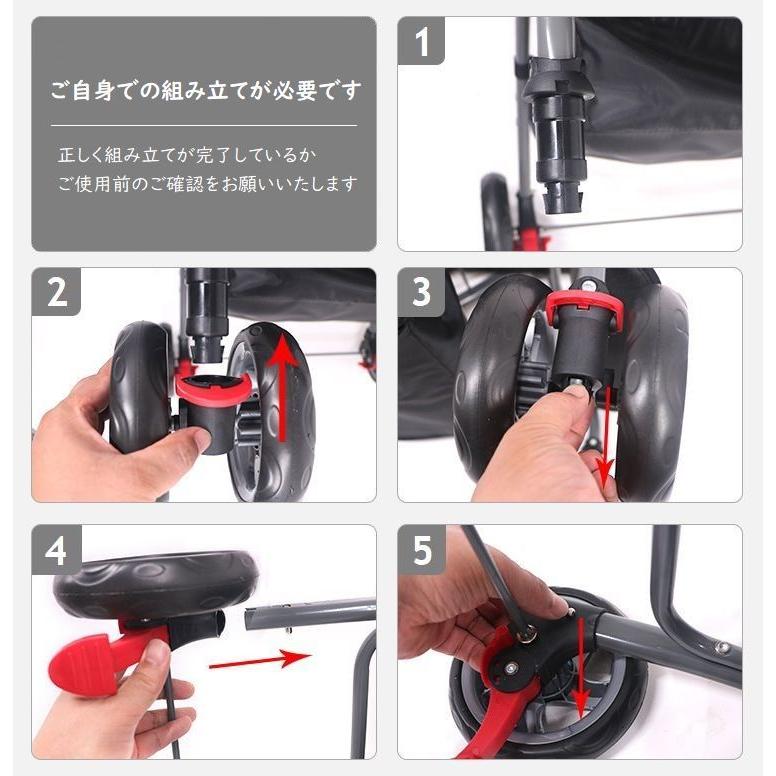 ご自身での組み立てが必要です

正しく組み立てが完了しているか
ご使用前のご確認をお願いいたします

1

2

3

4

5