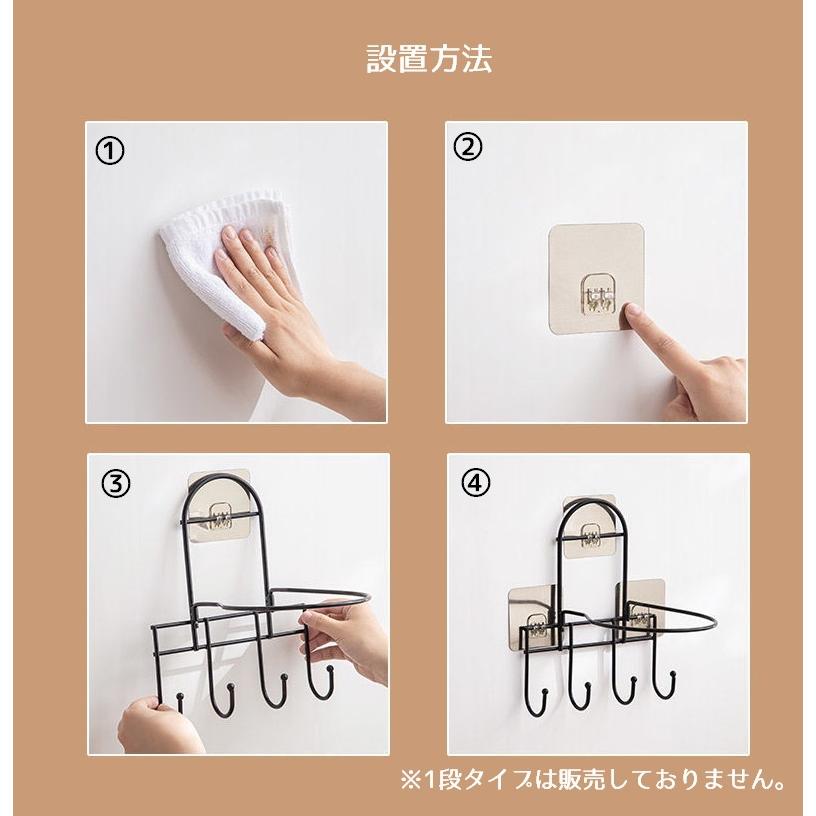 設置方法

①

②

③

④

※1段タイプは販売しておりません。