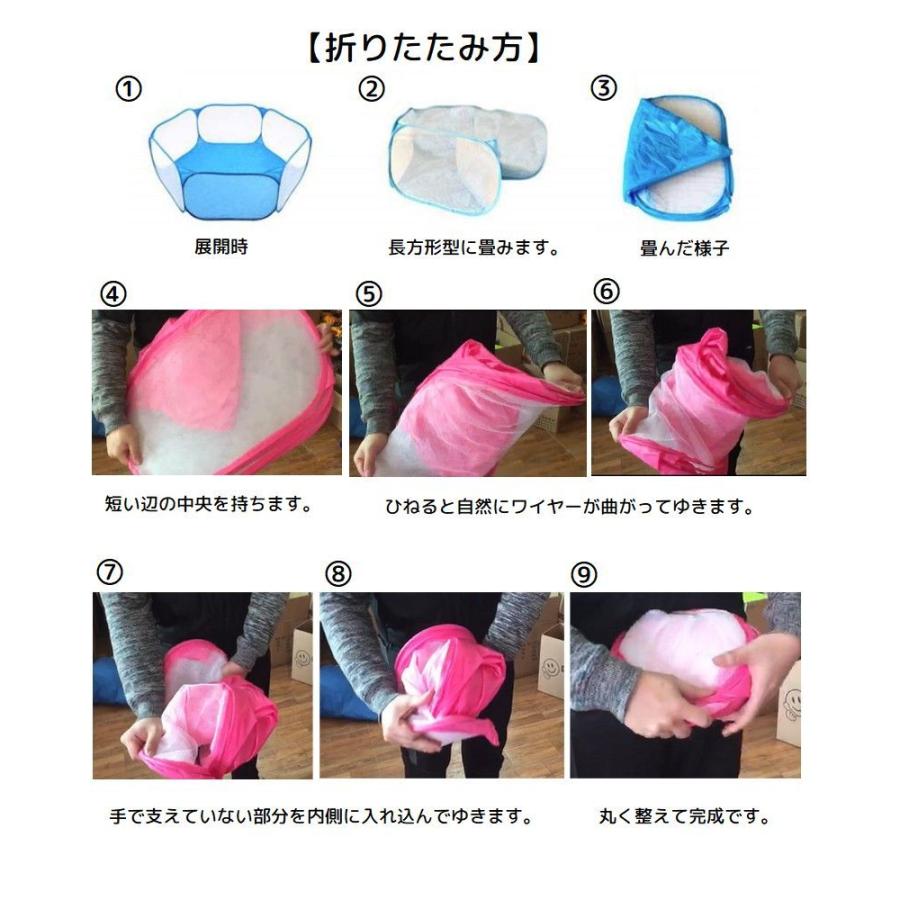 【折りたたみ方】

①

展開時

②

長方形型に畳みます。

③

畳んだ様子

④

短い辺の中央を持ちます。

⑤

⑥

ひねると自然にワイヤーが曲がってゆきます。

⑦

⑧

手で支えていない部分を内側に入れ込んでゆきます。

⑨

丸く整えて完成です。