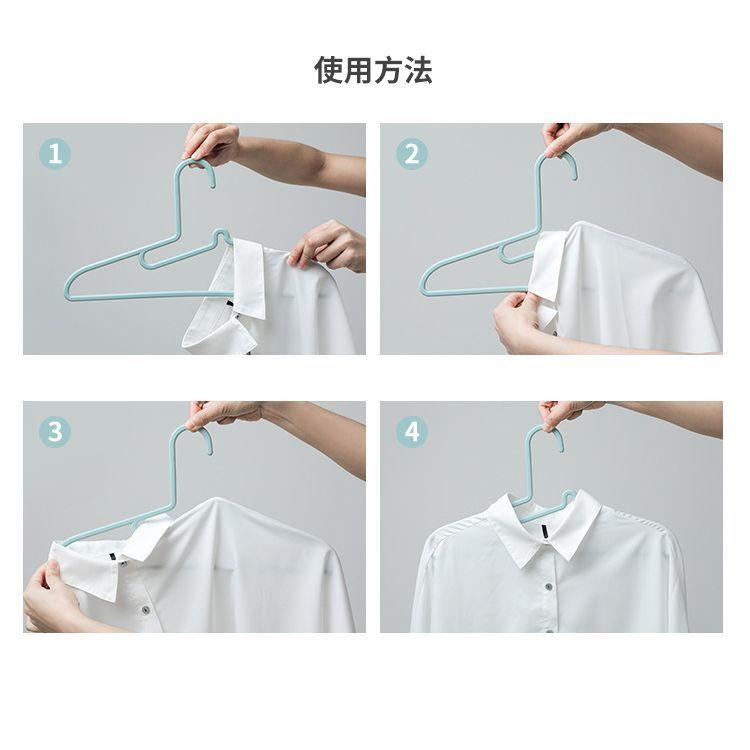 使用方法

1

2

3

4