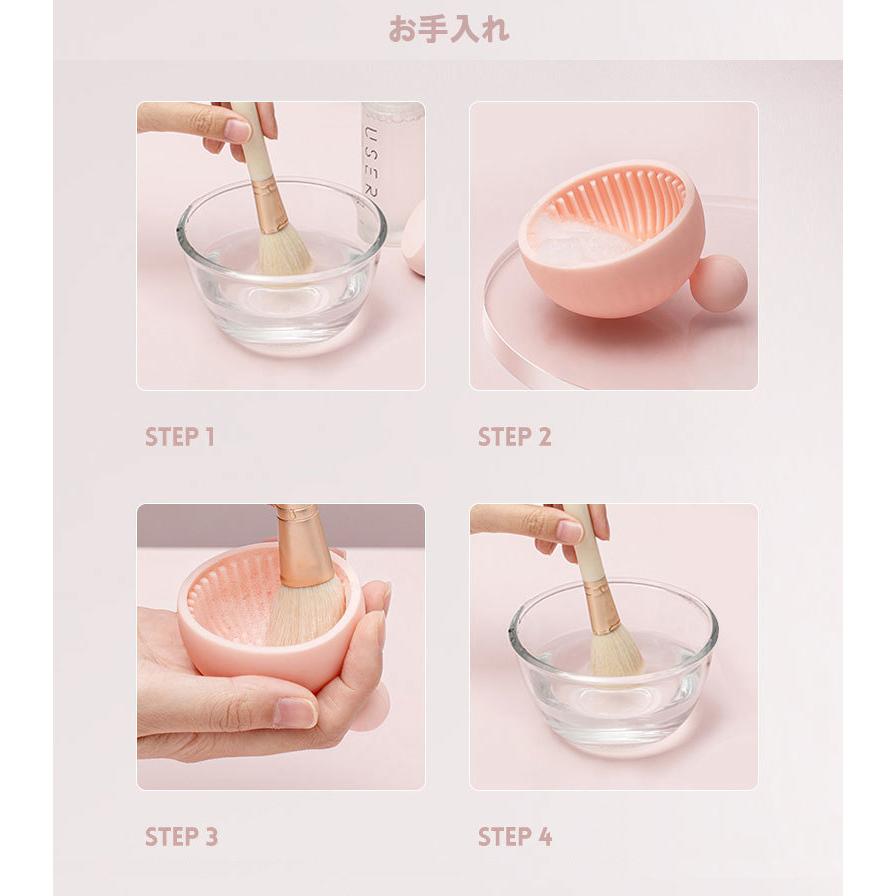 お手入れ

USER

STEP 1

STEP 2

STEP 3

STEP 4