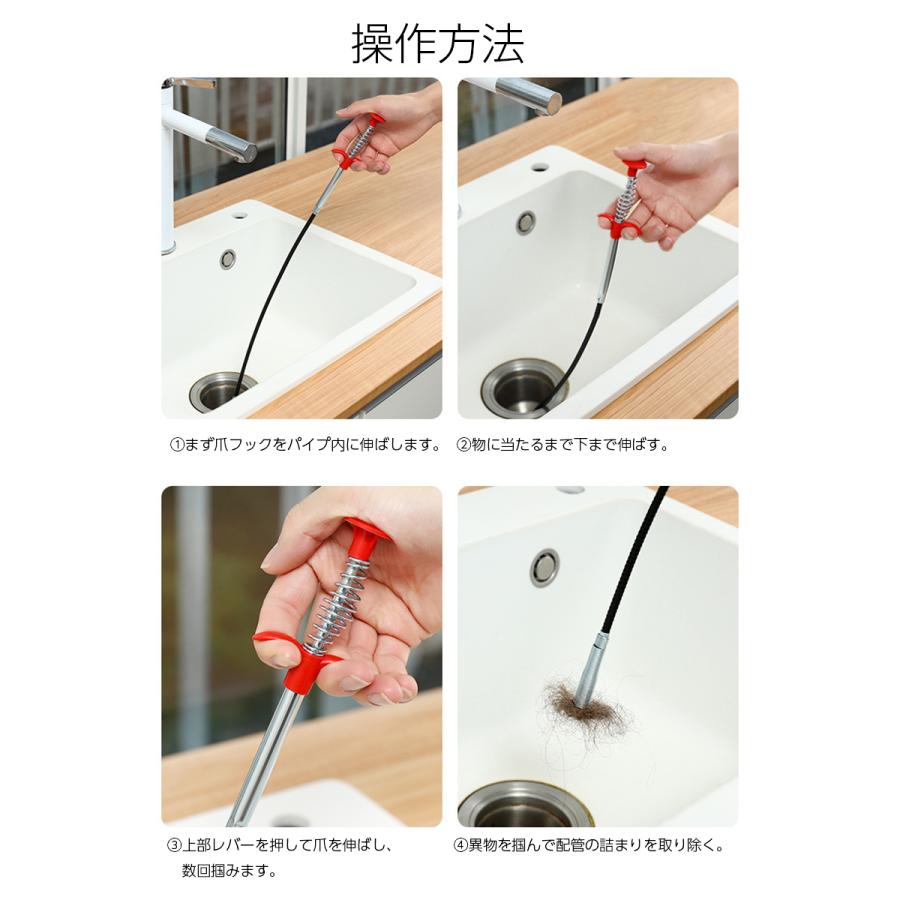 操作方法

①まず爪フックをパイプ内に伸ばします。

②物に当たるまで下まで伸ばす。

③上部レバーを押して爪を伸ばし、数回掴みます。

④異物を掴んで配管の詰まりを取り除く。