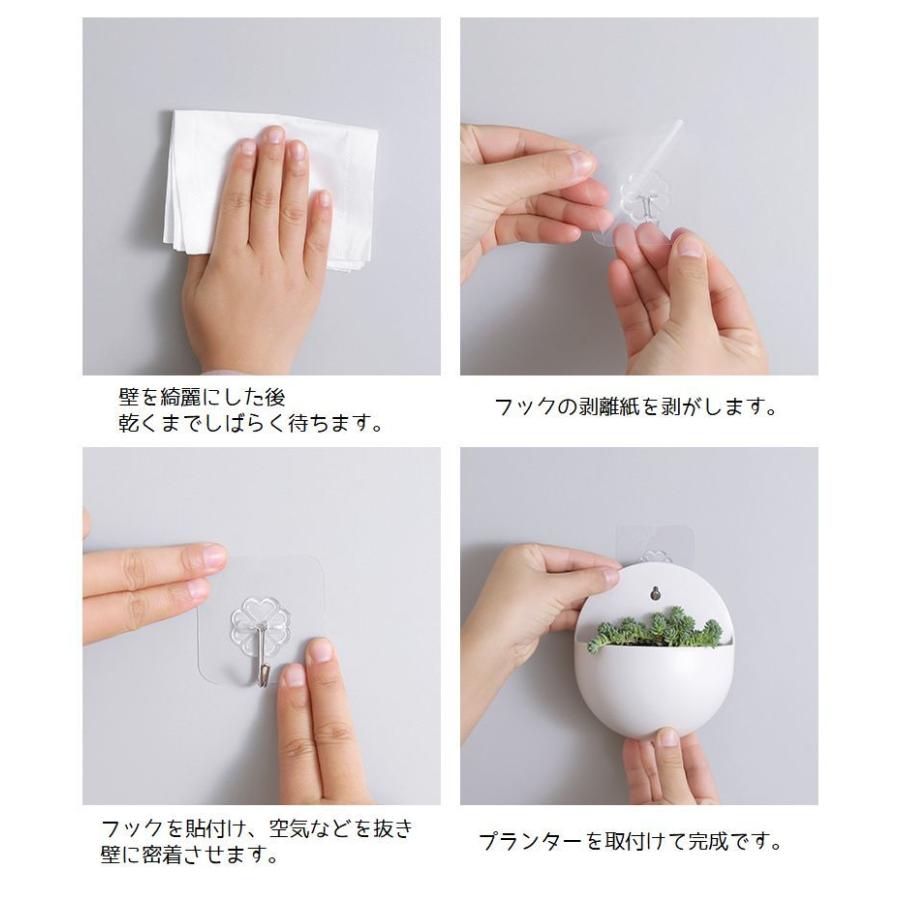 壁を綺麗にした後
乾くまでしばらく待ちます。

フックの剥離紙を剥がします。

フックを貼付け、空気などを抜き
壁に密着させます。

プランターを取付けて完成です。