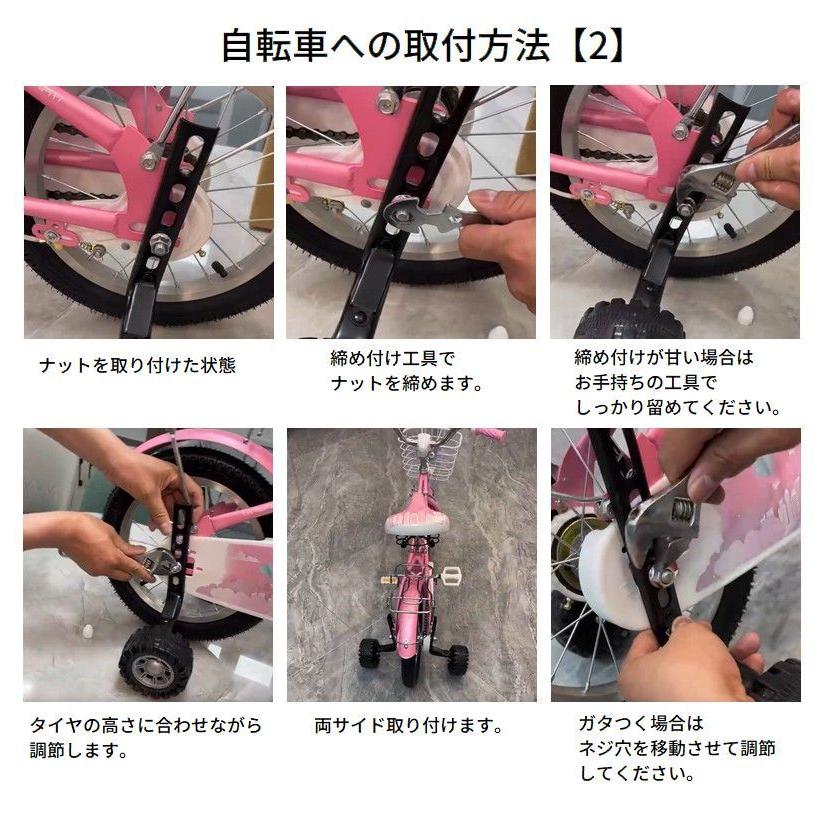 自転車への取付方法【2】

ナットを取り付けた状態

締め付け工具で
ナットを締めます。

締め付けが甘い場合は
お手持ちの工具で
しっかり留めてください。

タイヤの高さに合わせながら
調節します。

両サイド取り付けます。

ガタつく場合は
ネジ穴を移動させて調節
してください。