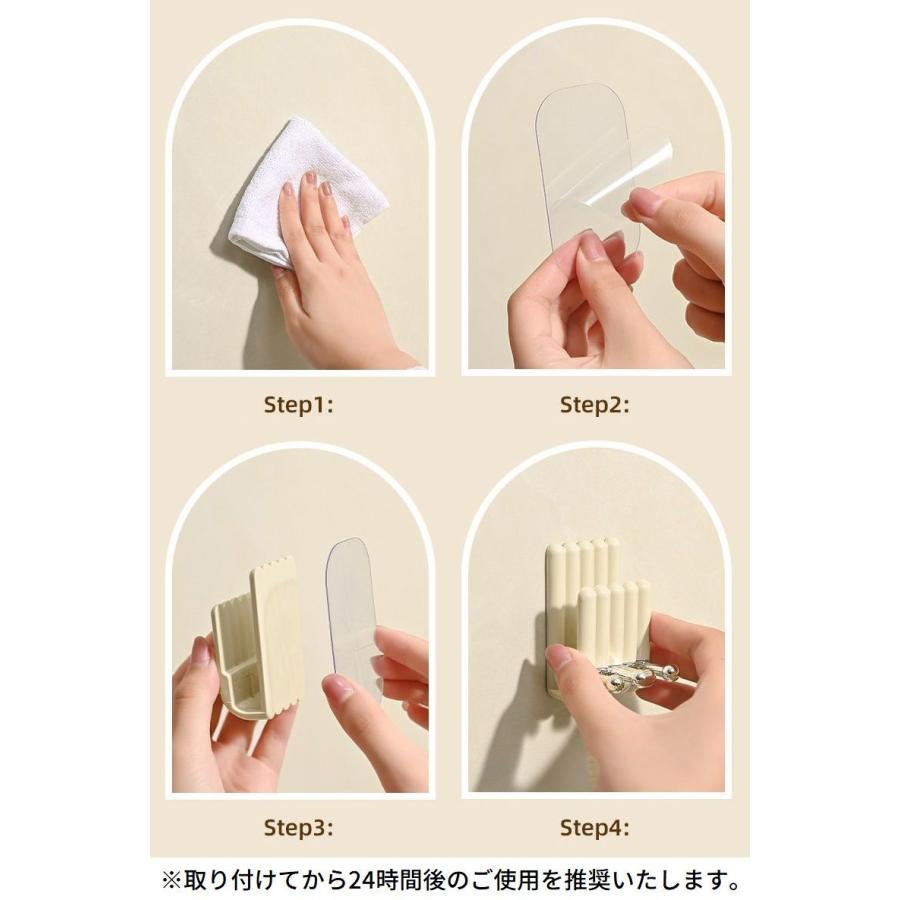 Step1:

Step2:

Step3:

Step4:

※取り付けてから24時間後のご使用を推奨いたします。