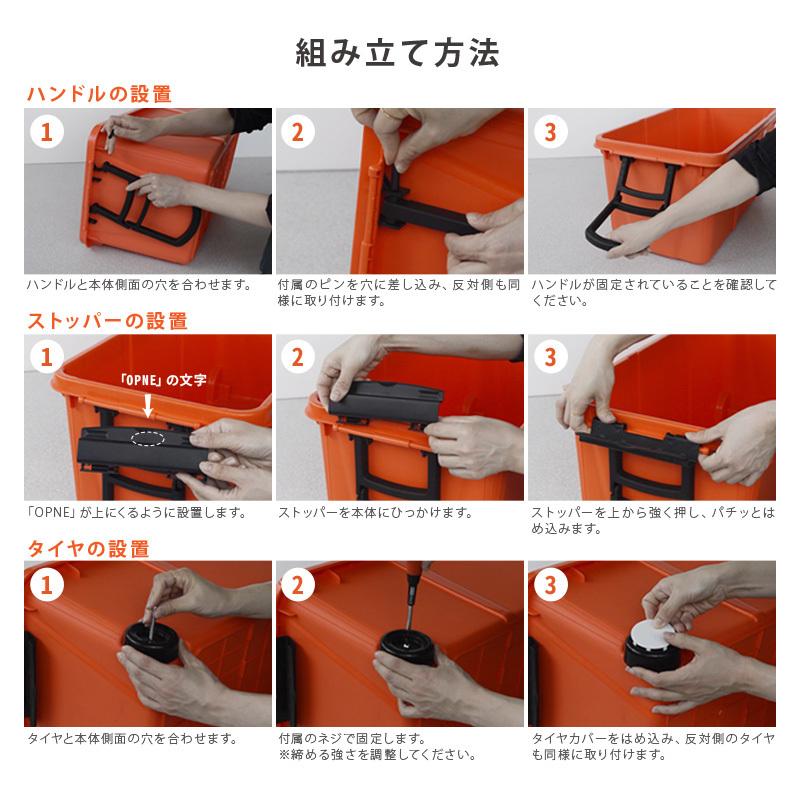 組み立て方法

ハンドルの設置

1

ハンドルと本体側面の穴を合わせます。

2

付属のピンを穴に差し込み、反対側も同様に取り付けます。

3

ハンドルが固定されていることを確認してください。

ストッパーの設置

1

「OPNE」の文字

「OPNE」が上にくるように設置します。

2

ストッパーを本体にひっかけます。

3

ストッパーを上から強く押し、パチッとはめ込みます。

タイヤの設置

1

タイヤと本体側面の穴を合わせます。

2

付属のネジで固定します。
※締める強さを調整してください。

3

タイヤカバーをはめ込み、反対側のタイヤも同様に取り付けます。