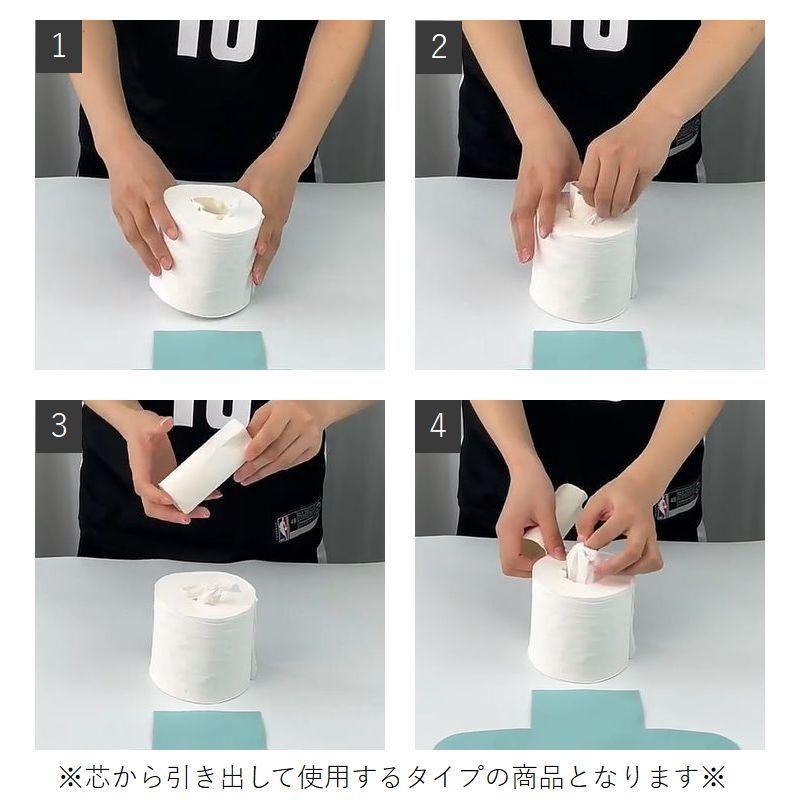 1

2

3

4

※芯から引き出して使用するタイプの商品となります※