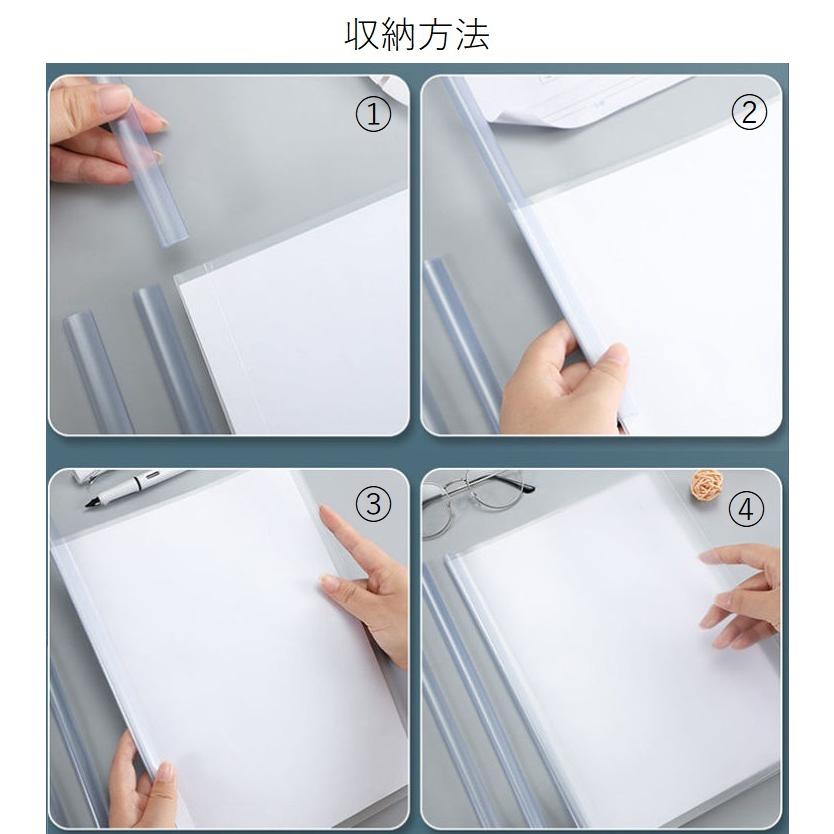 収納方法

①

②

③

④