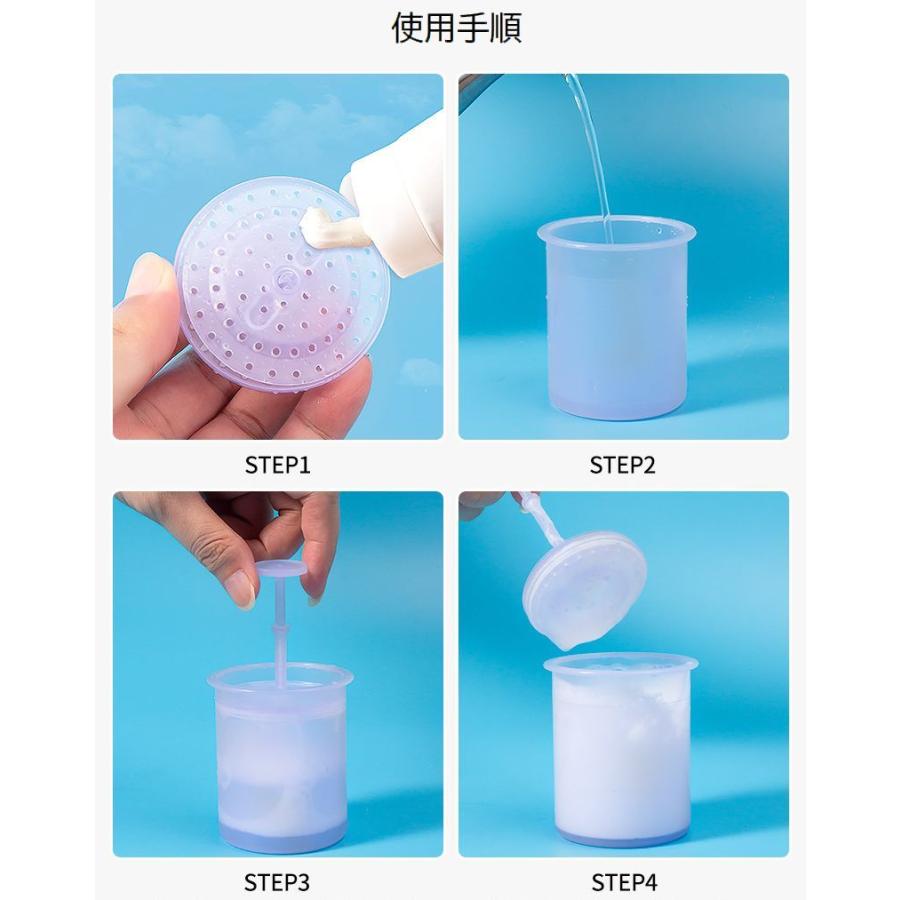 使用手順

STEP1

STEP2

STEP3

STEP4