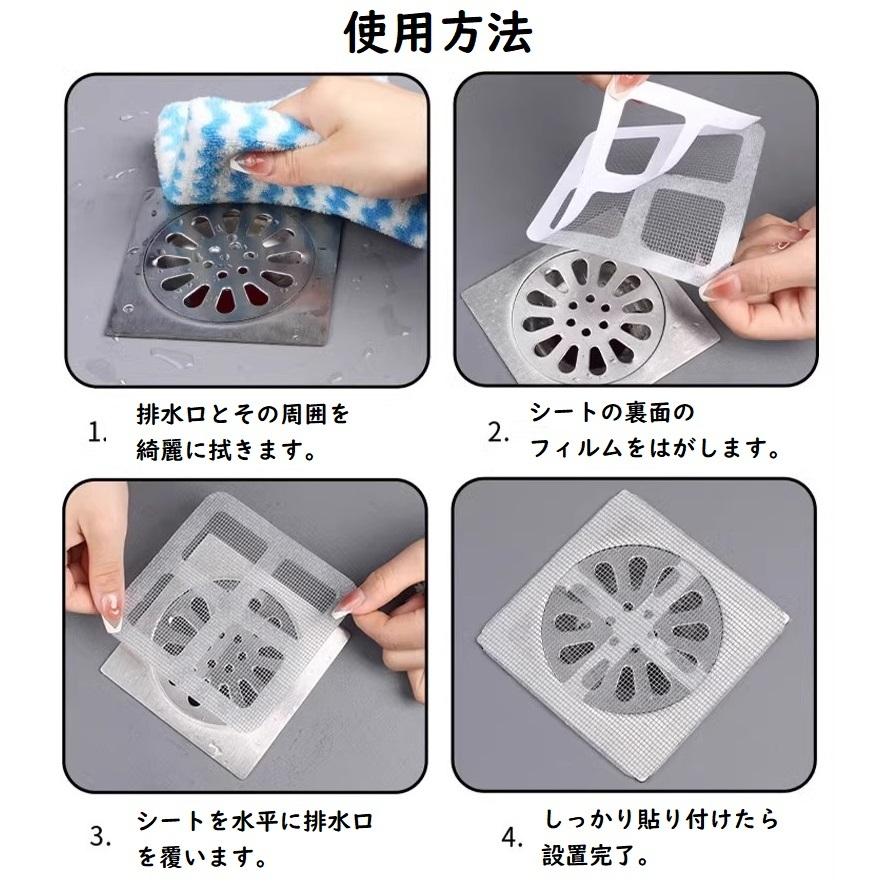 使用方法

1. 排水口とその周囲を綺麗に拭きます。

2. シートの裏面のフィルムをはがします。

3. シートを水平に排水口を覆います。

4. しっかり貼り付けたら設置完了。