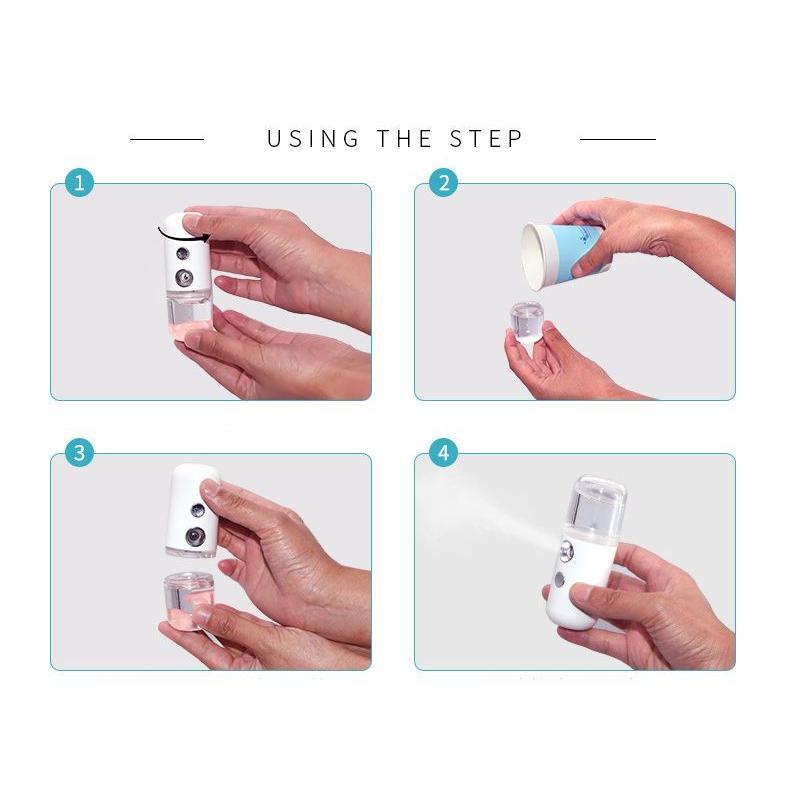 USING THE STEP

1

2

3

4