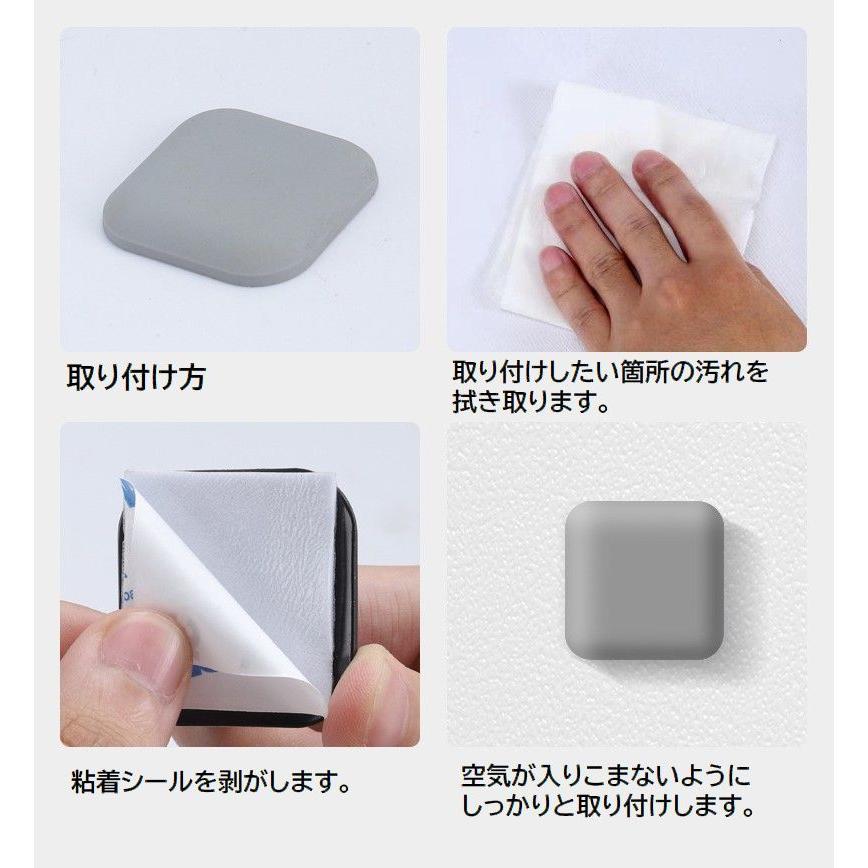 取り付け方

取り付けしたい箇所の汚れを拭き取ります。

粘着シールを剥がします。

空気が入りこまないようにしっかりと取り付けします。