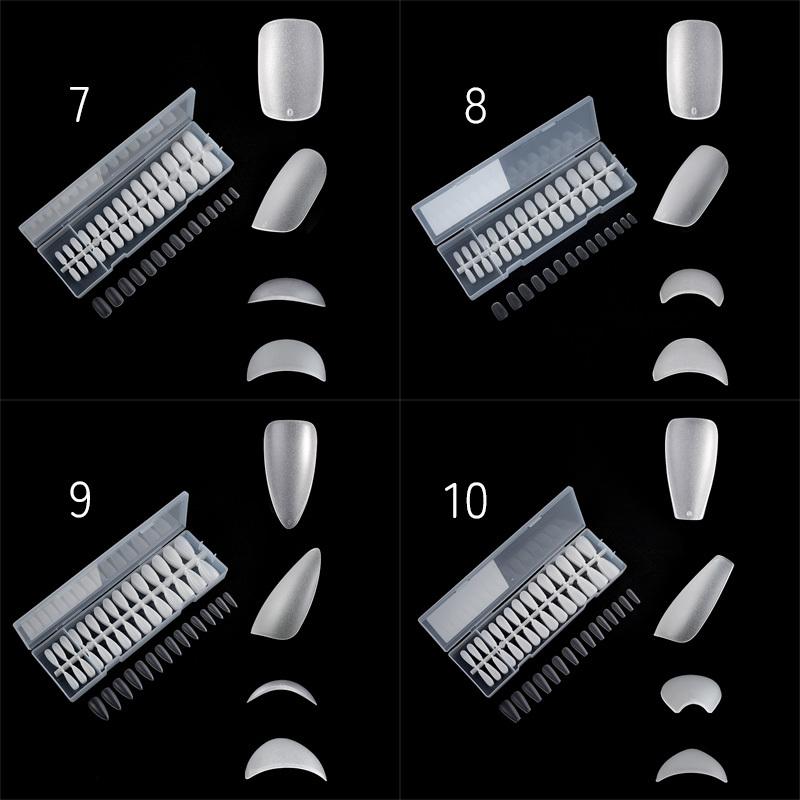 7

8

9

10