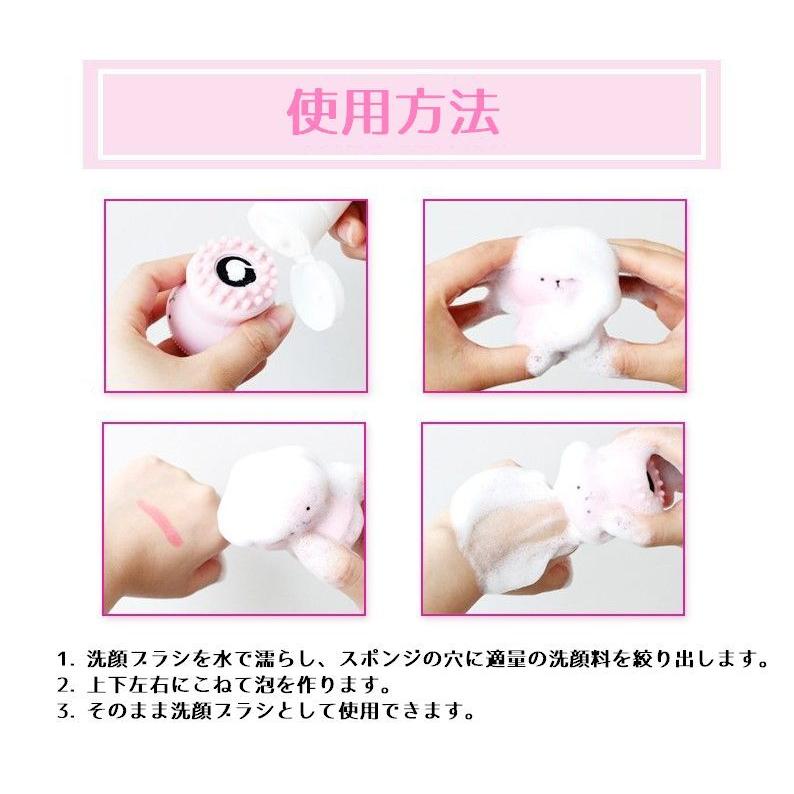 使用方法

1. 洗顔ブラシを水で濡らし、スポンジの穴に適量の洗顔料を絞り出します。
2. 上下左右にこねて泡を作ります。
3. そのまま洗顔ブラシとして使用できます。