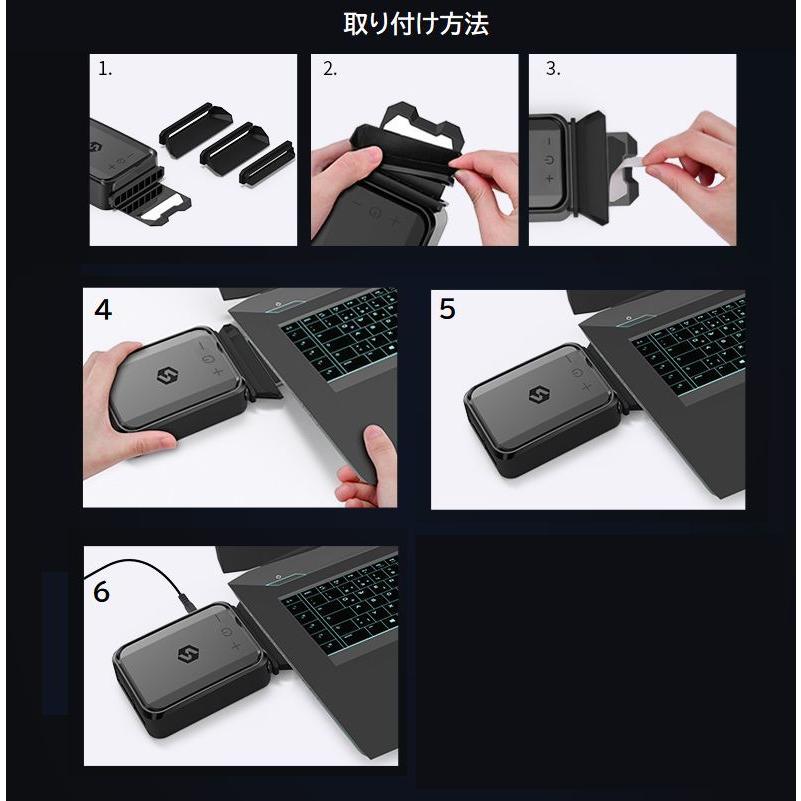 取り付け方法

1.

2.

3.

4

5

6