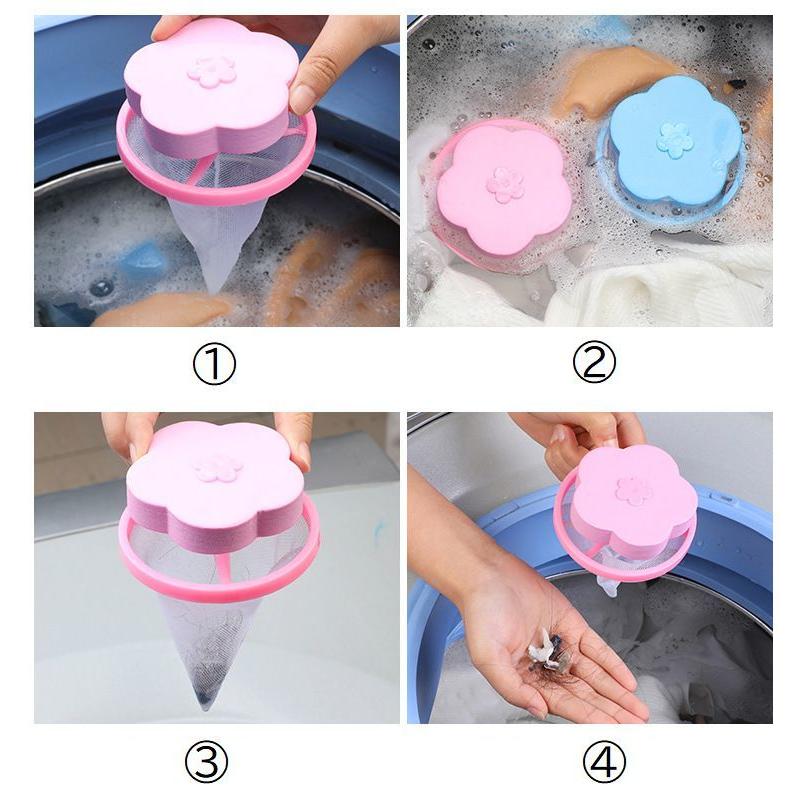 ①

②

③

④