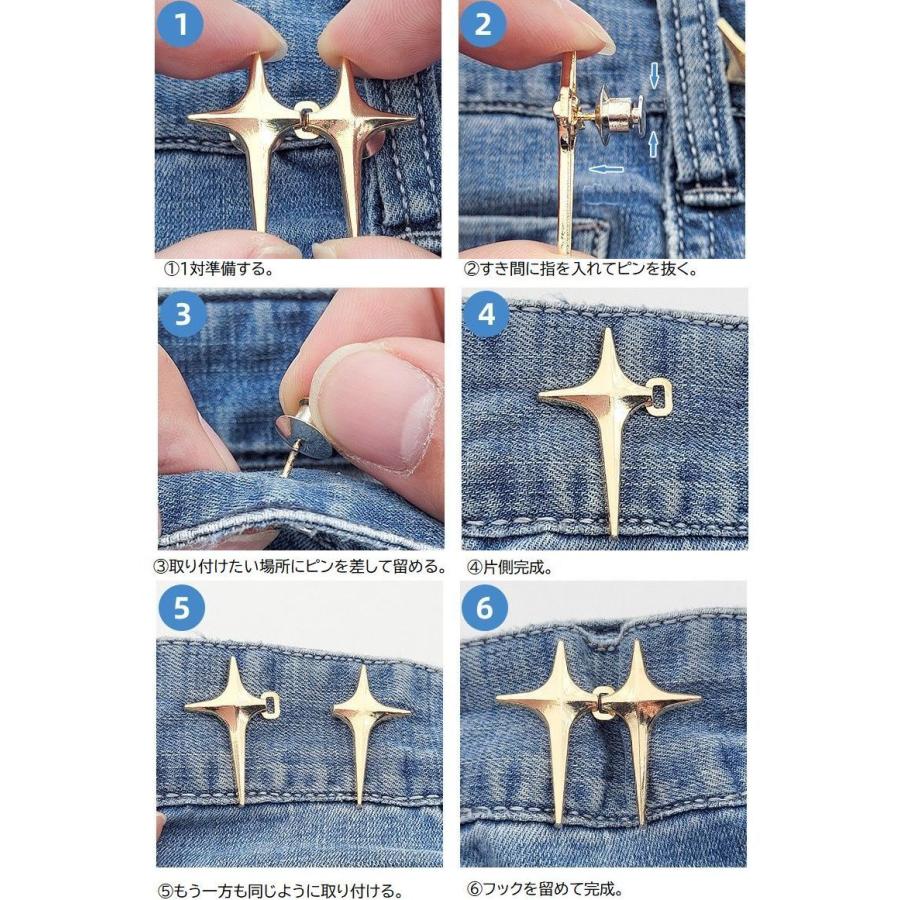 1

①1対準備する。

2

②すき間に指を入れてピンを抜く。

3

③取り付けたい場所にピンを差して留める。

4

④片側完成。

5

⑤もう一方も同じように取り付ける。

6

⑥フックを留めて完成。