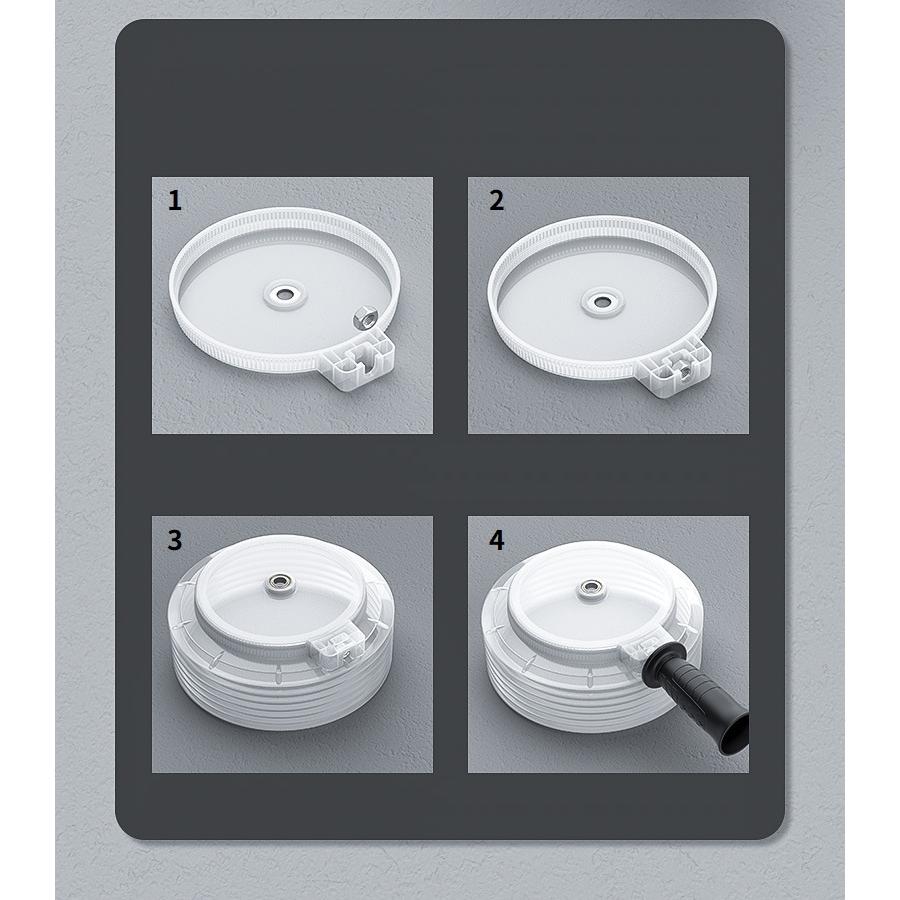 1

2

3

4