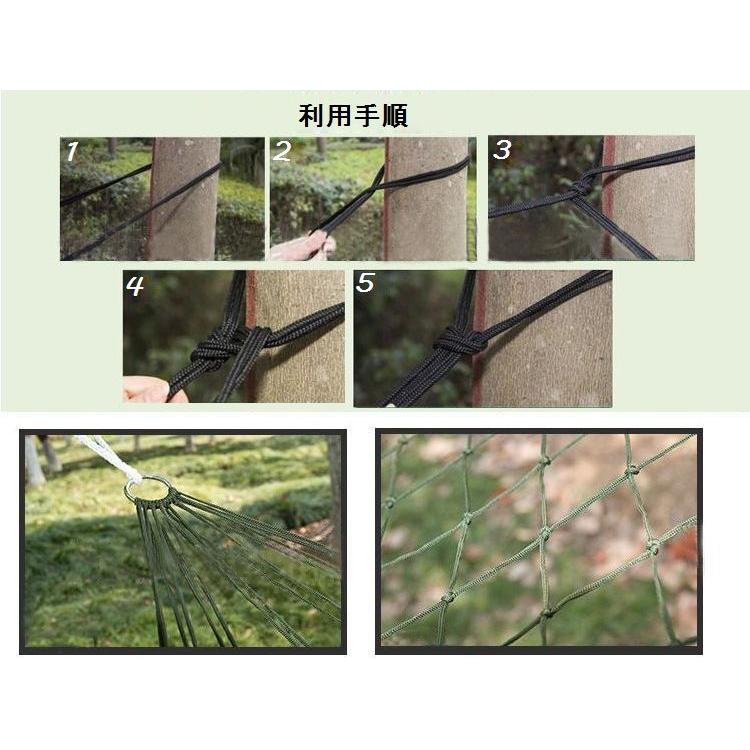 利用手順

1

2

3

4

5