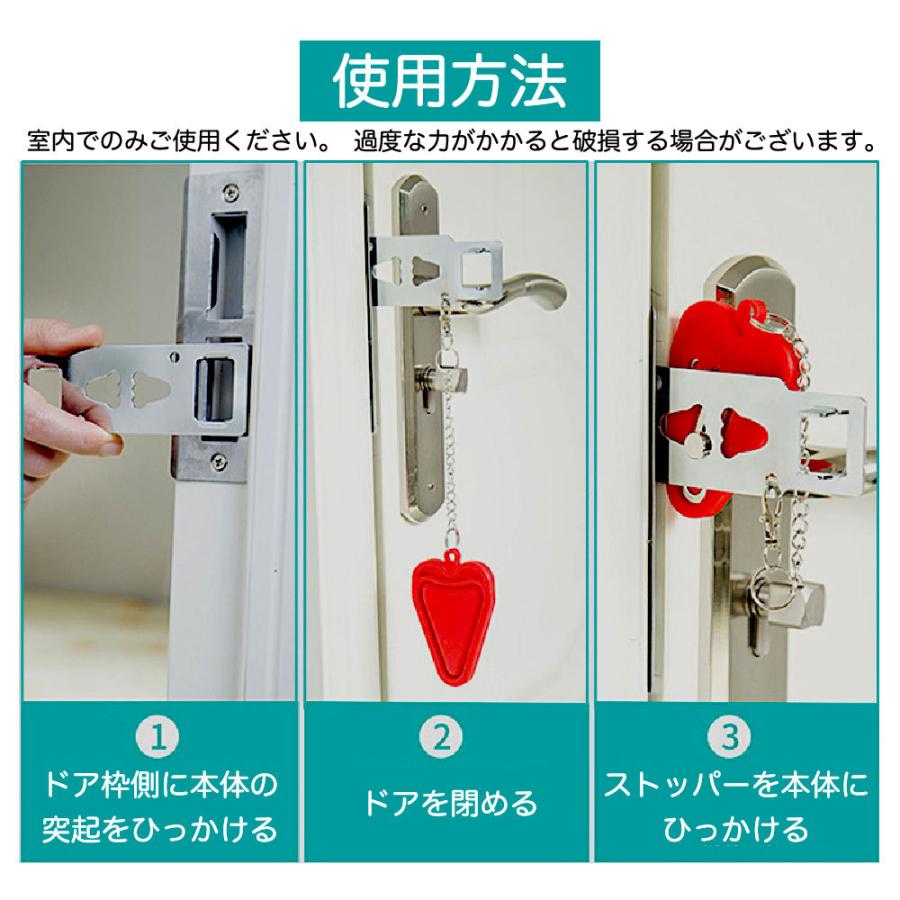 使用方法

室内でのみご使用ください。 過度な力がかかると破損する場合がございます。

1
ドア枠側に本体の突起をひっかける

2
ドアを閉める

3
ストッパーを本体にひっかける