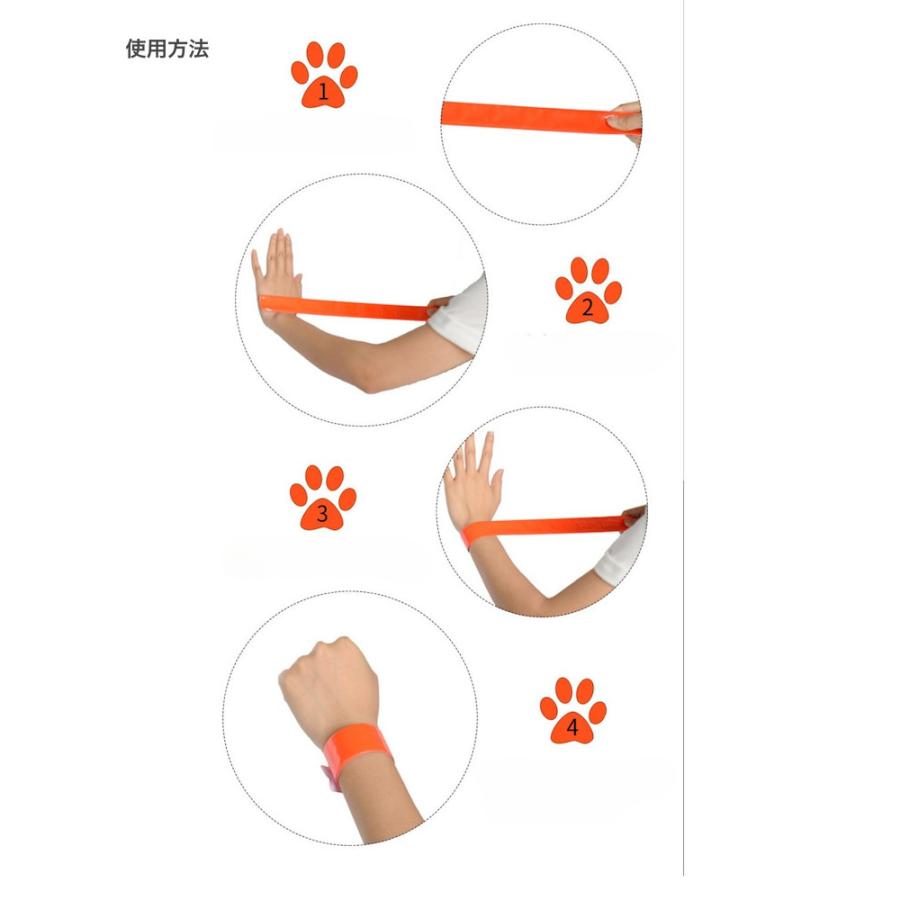 使用方法

1

2

3

4