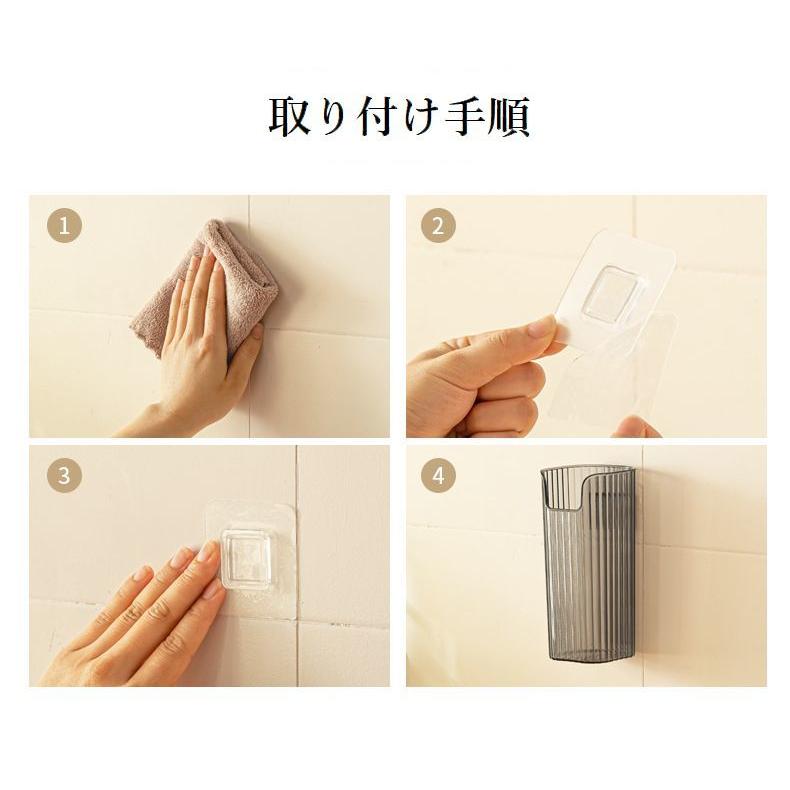 取り付け手順

1

2

3

4